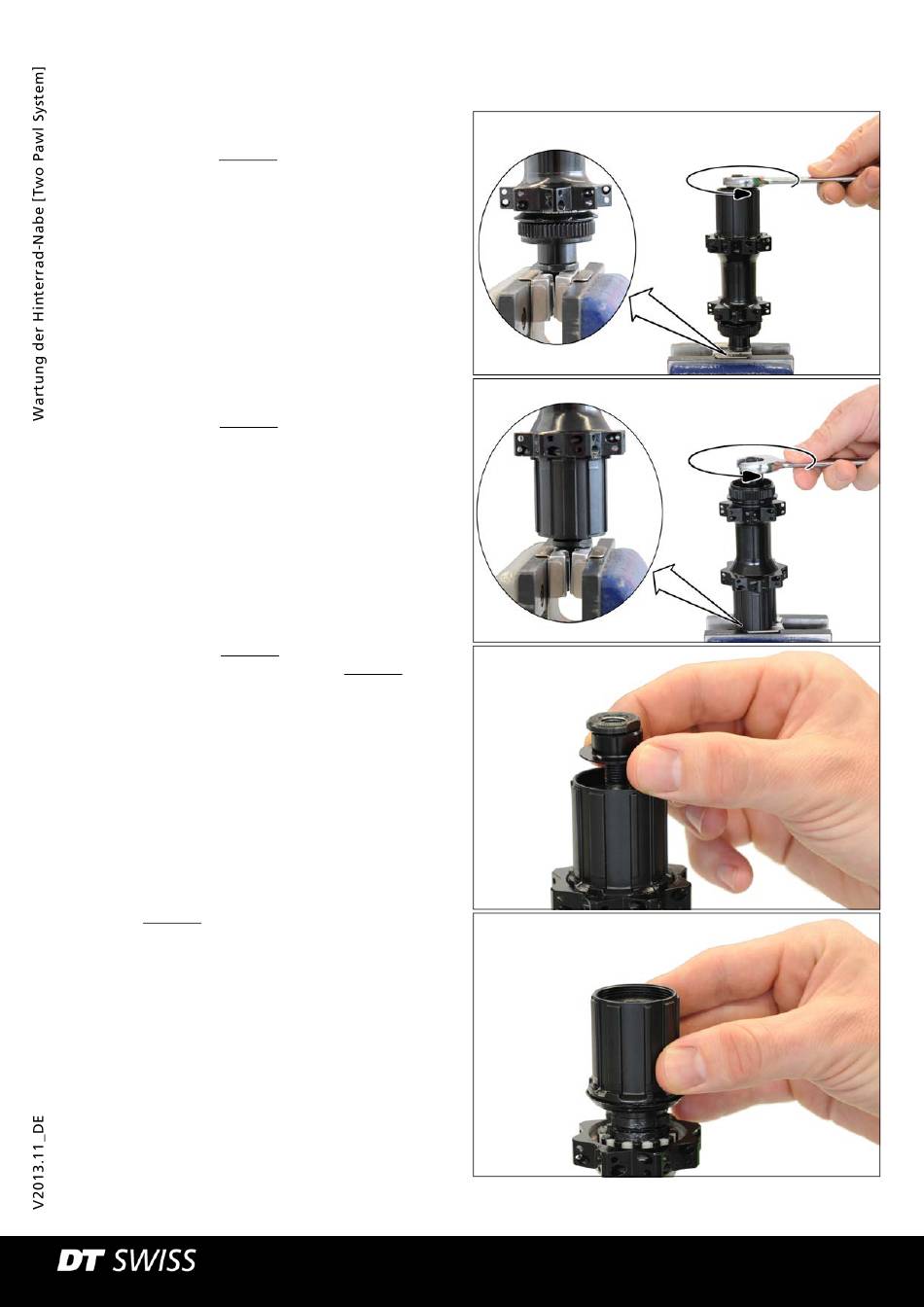 Wartung der Hinterrad-Nabe [Two Pawl System]

V2013.11_DE

DT SWISS