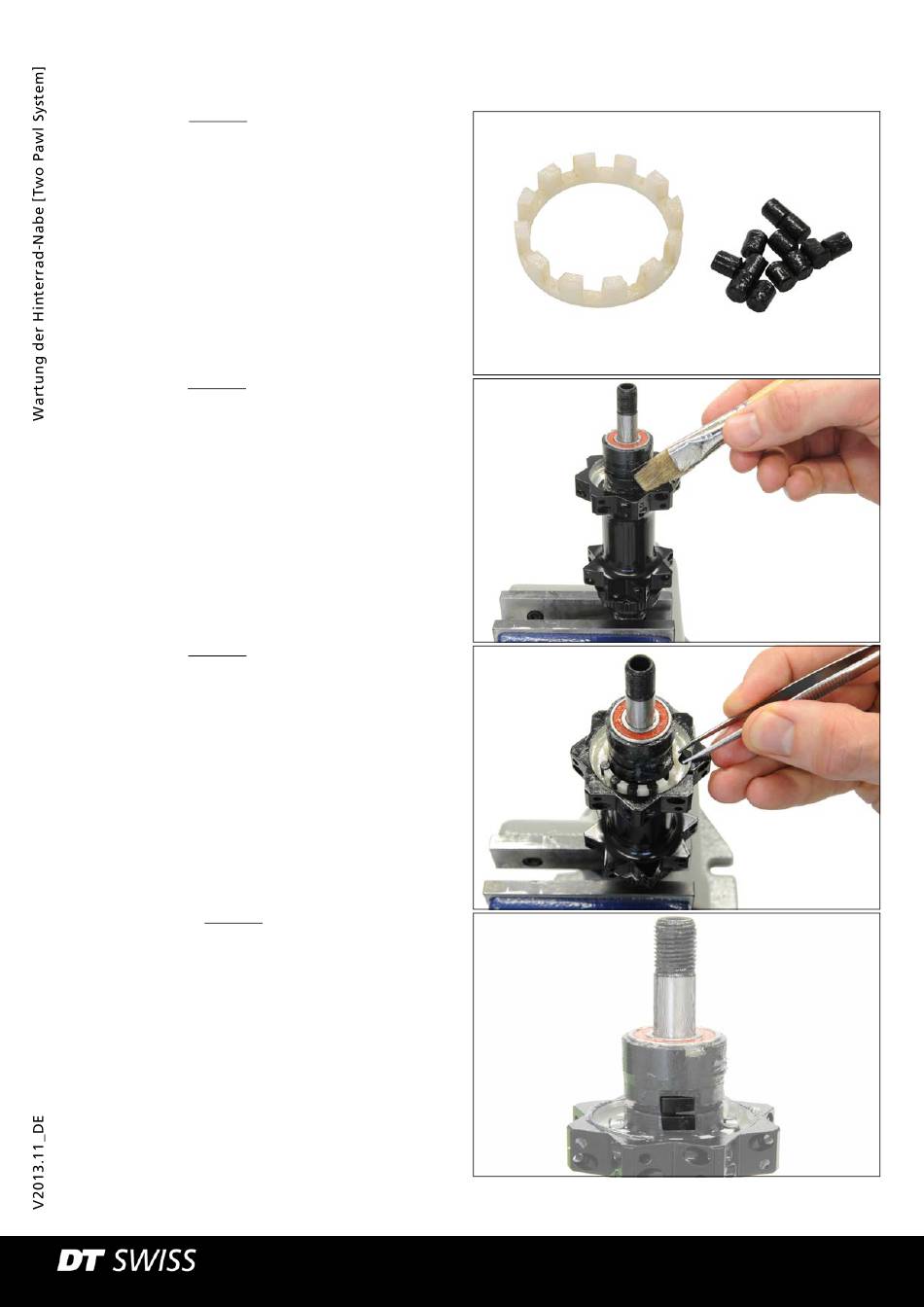 Wartung der Hinterrad-Nabe [Two Pawl System]

V2013.11_DE

DT SWISS