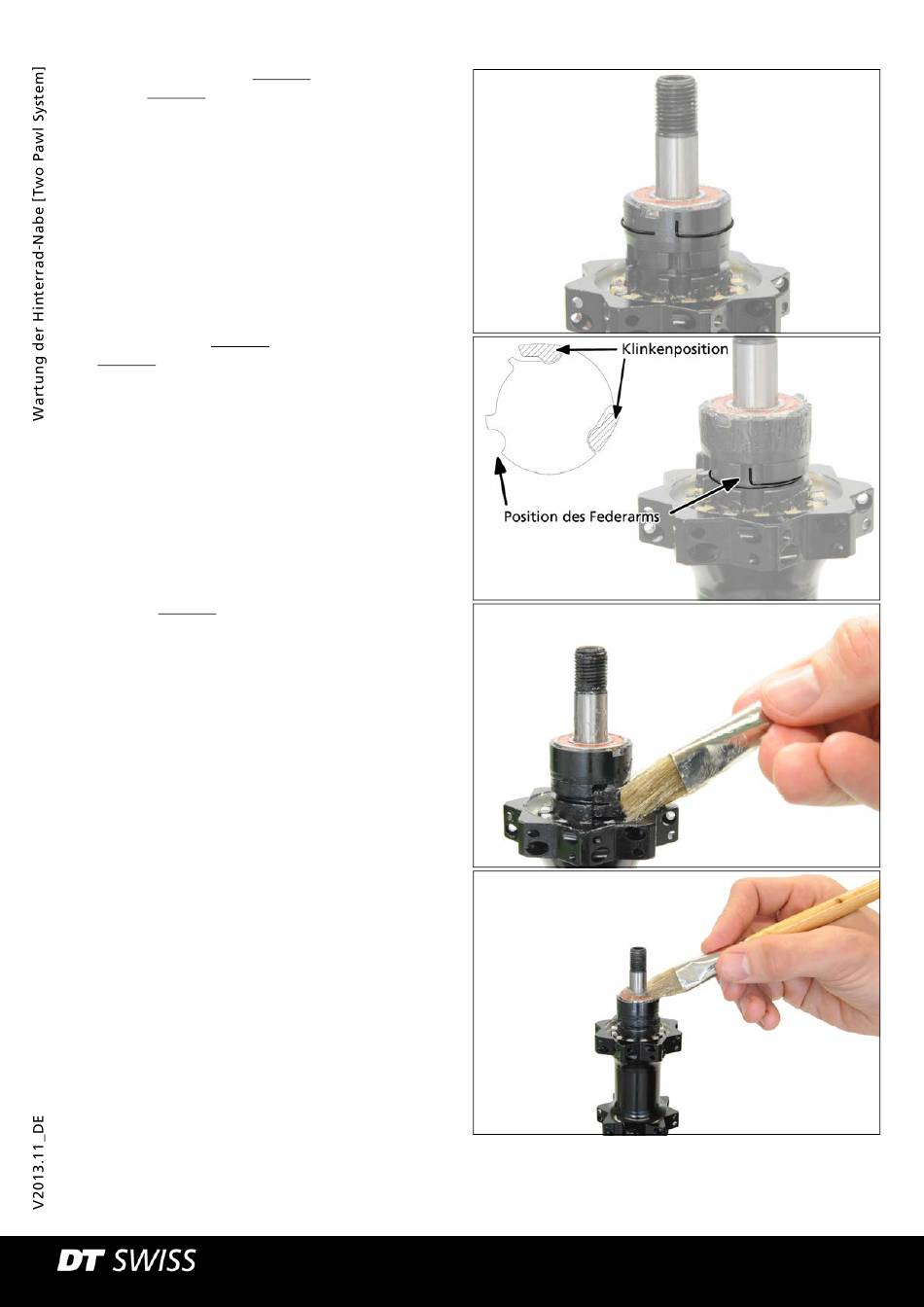 Wartung der Hinterrad-Nabe [Two Pawl System]

Klinkenposition

Position des Federarms

V2013.11_DE

DT SWISS