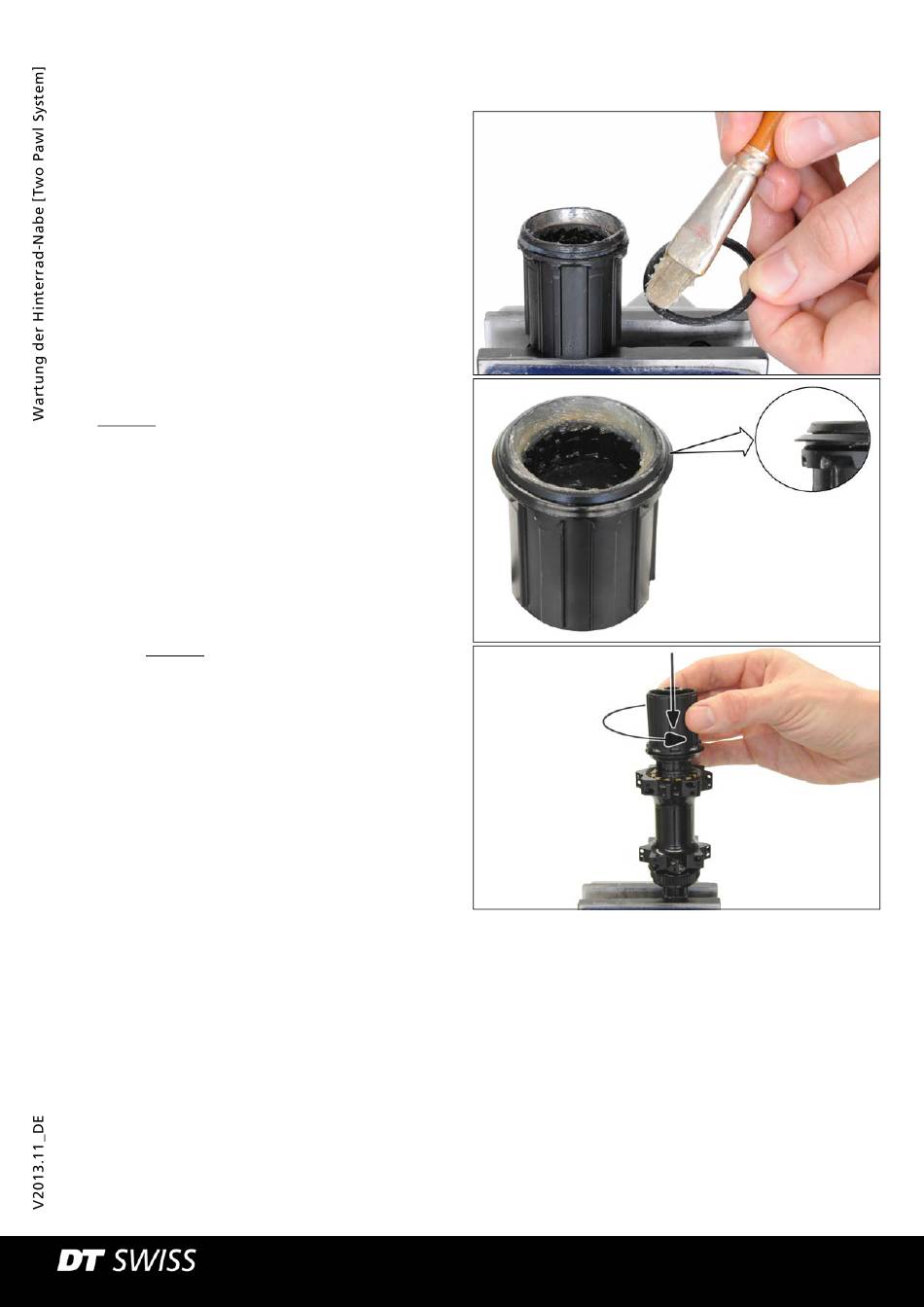 Wartung der Hinterrad-Nabe [Two Pawl System]

V2013.11_DE

DT SWISS