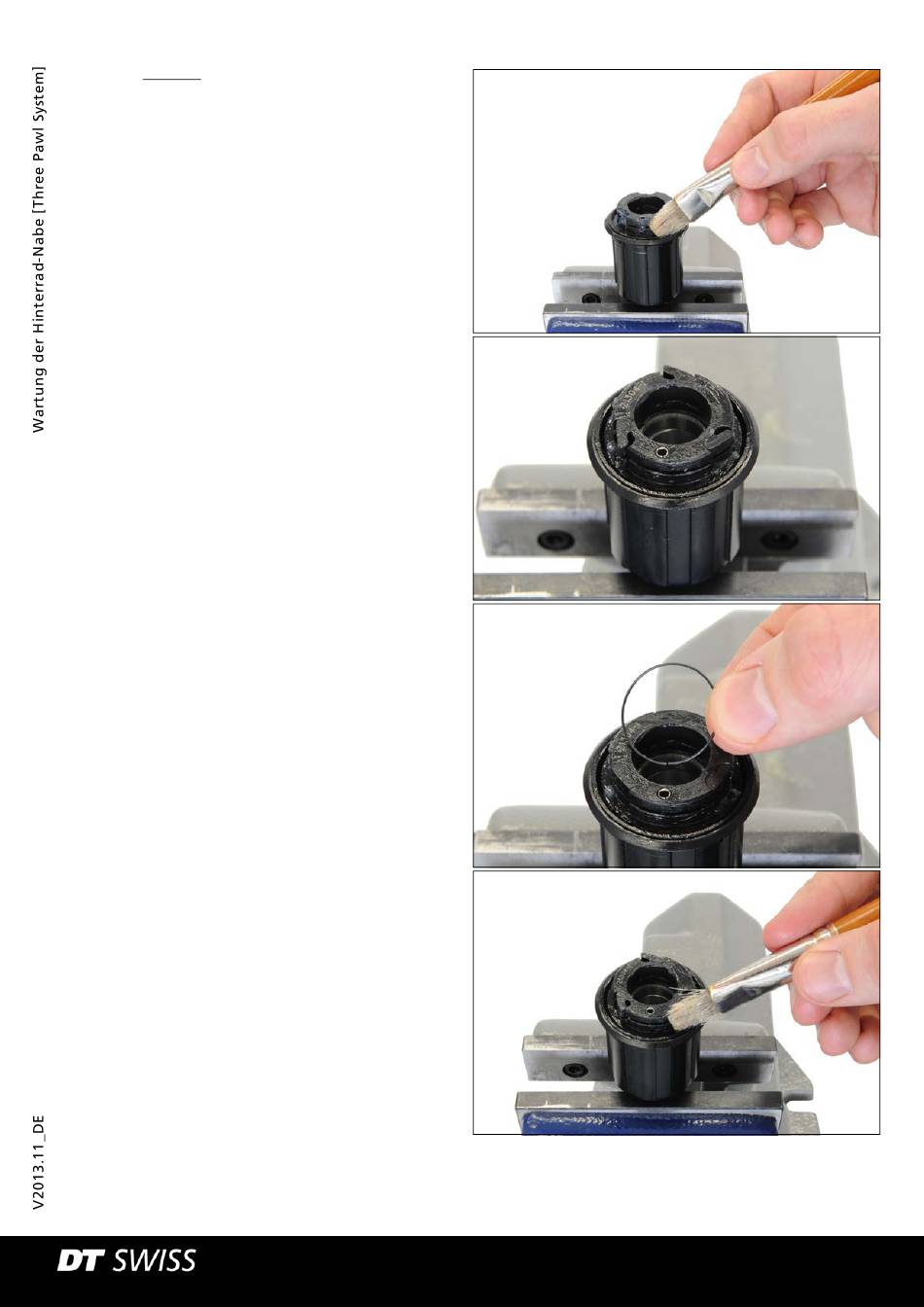 Wartung der Hinterrad-Nabe [Three Pawl System]

V2013.11_DE

DT SWISS