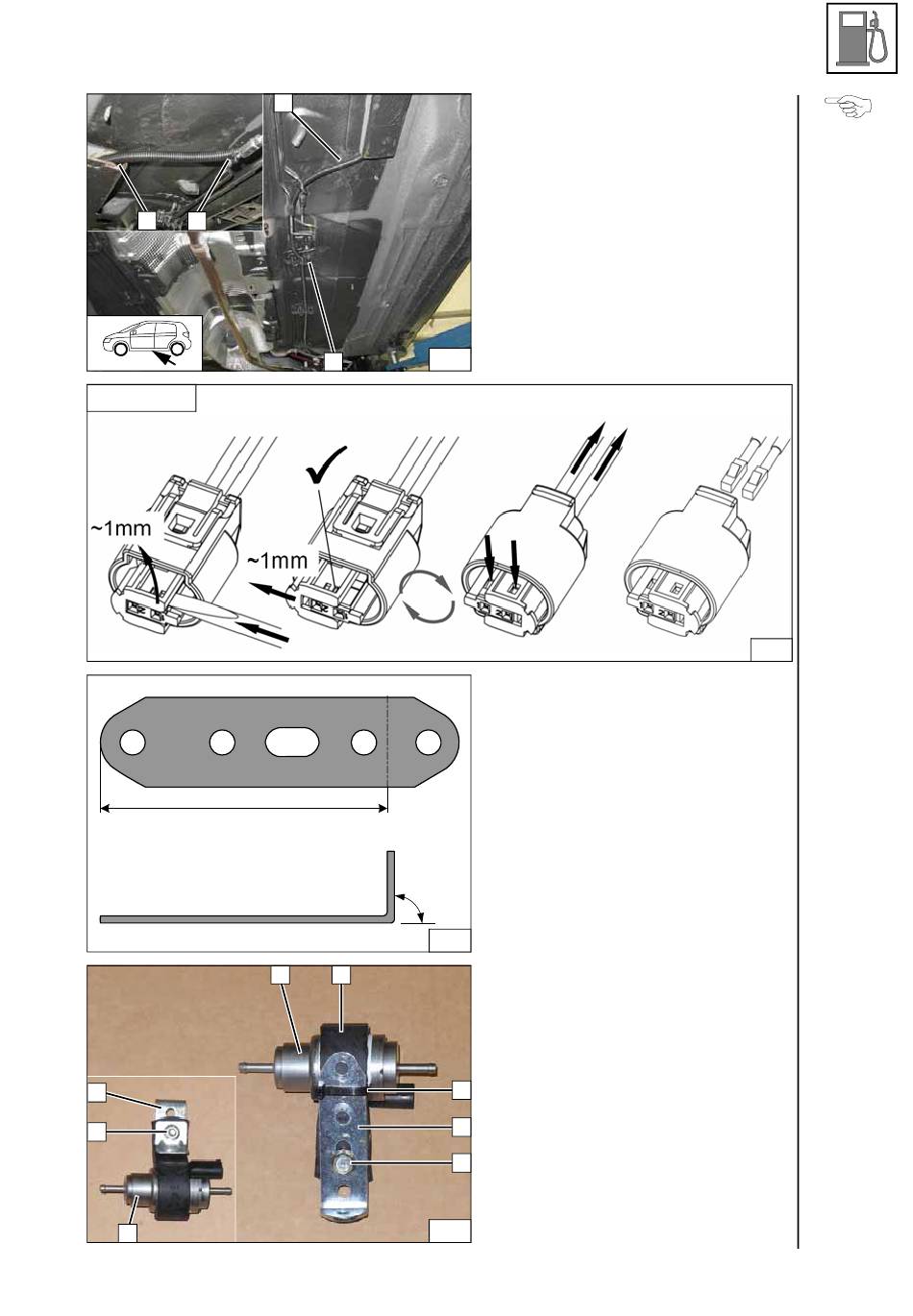 ~1mm

~1mm