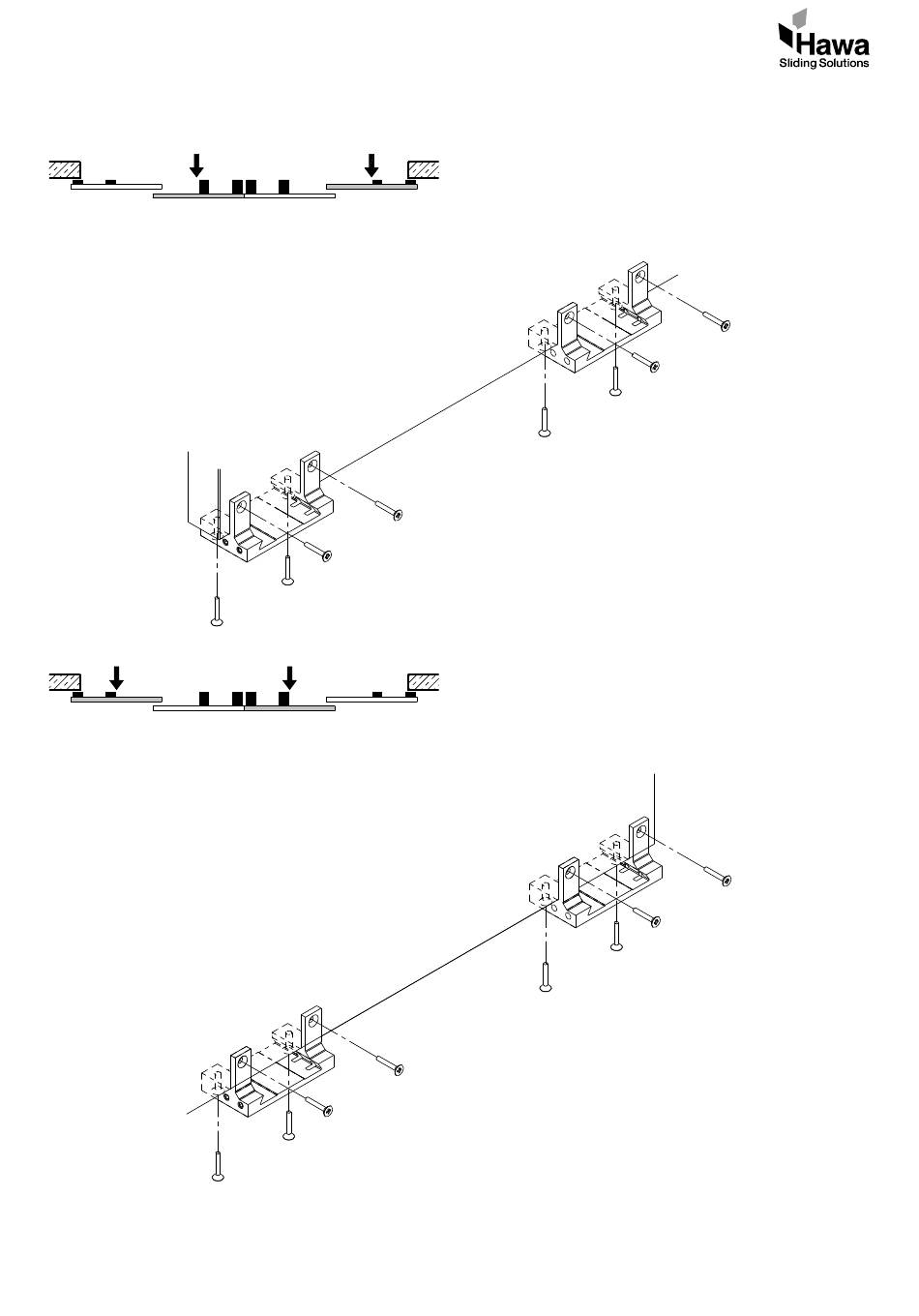 Hawa
Sliding Solutions