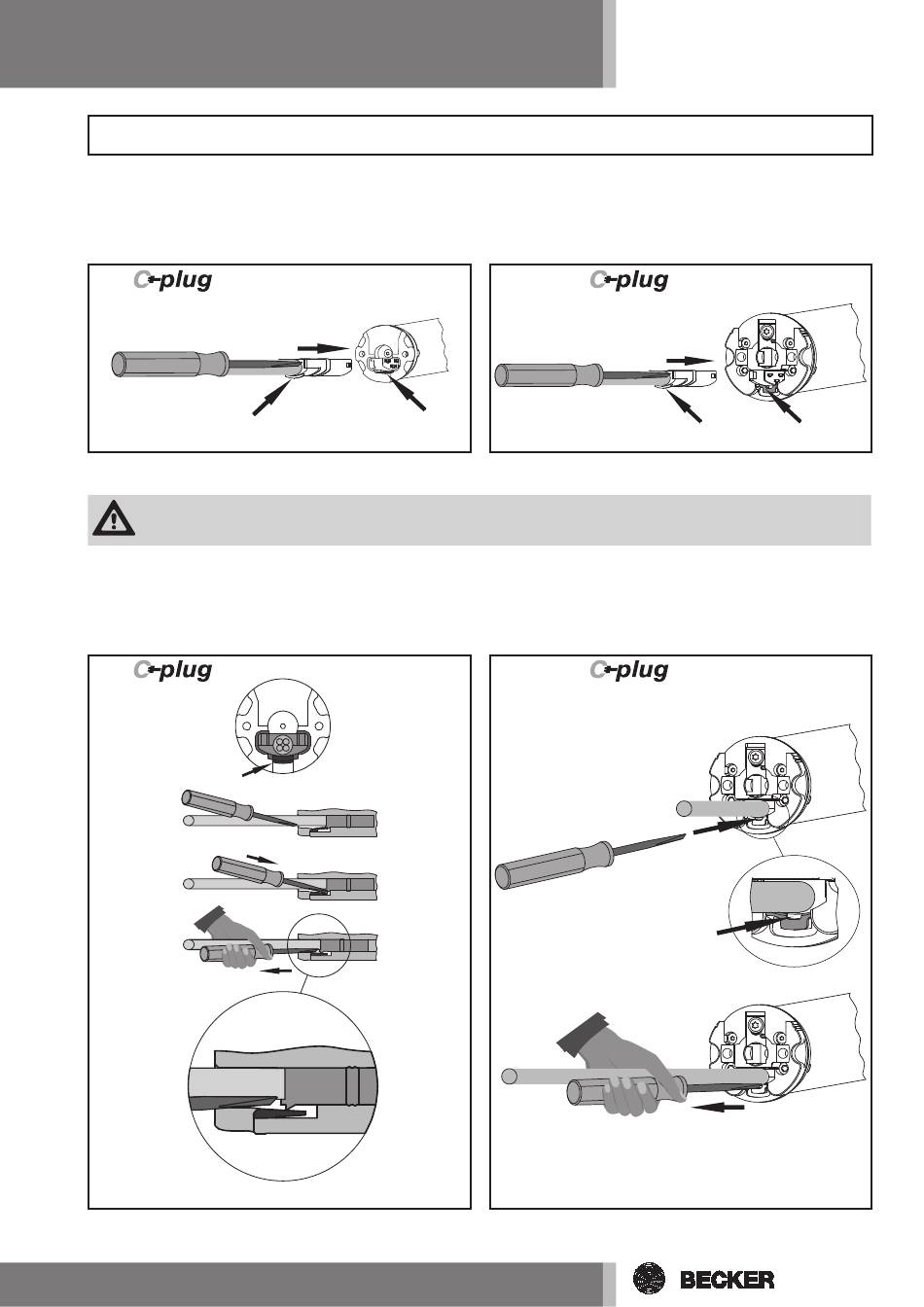 C-plug

C-plug

C-plug

C-plug

BECKER