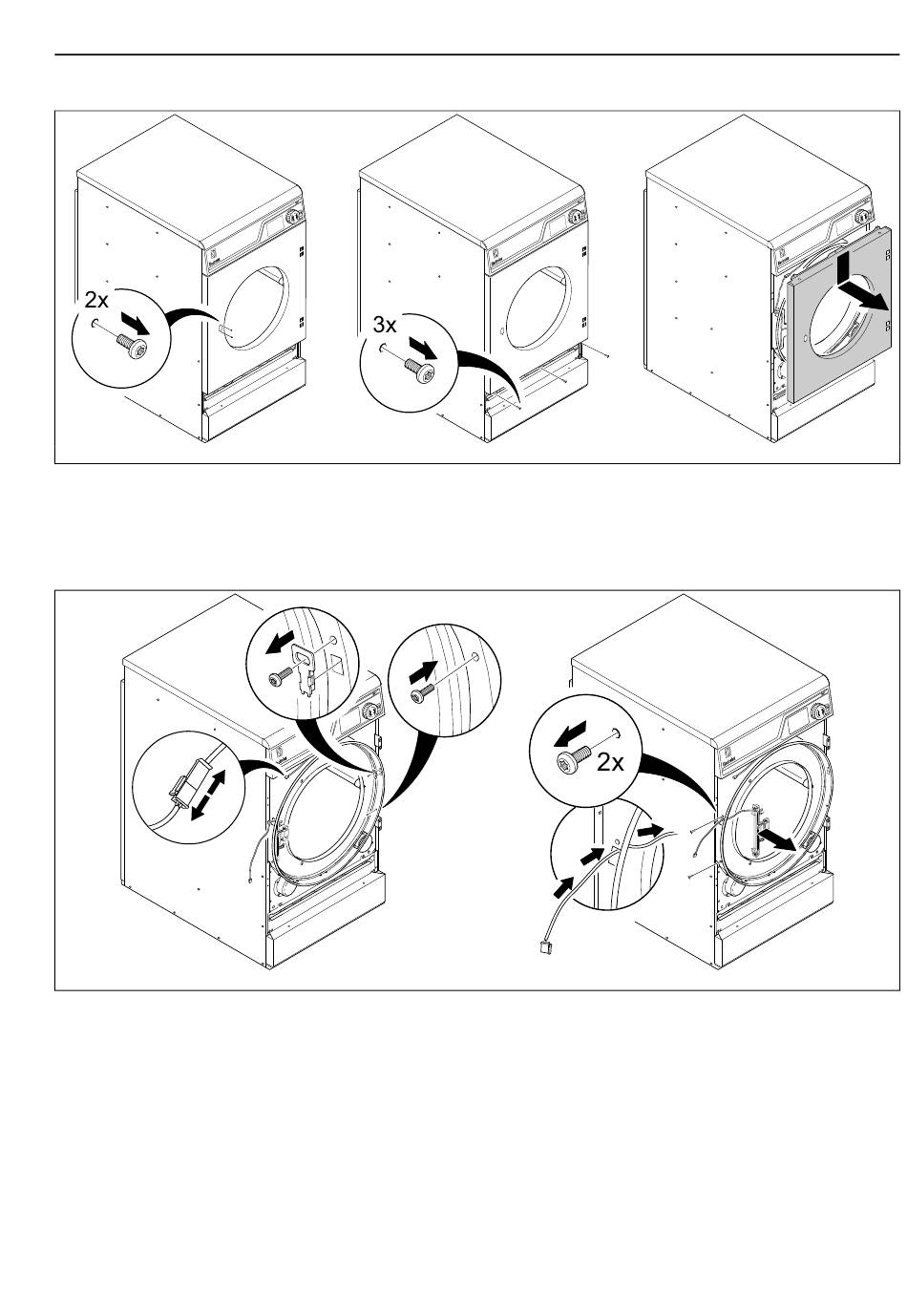 2x

3x

2x