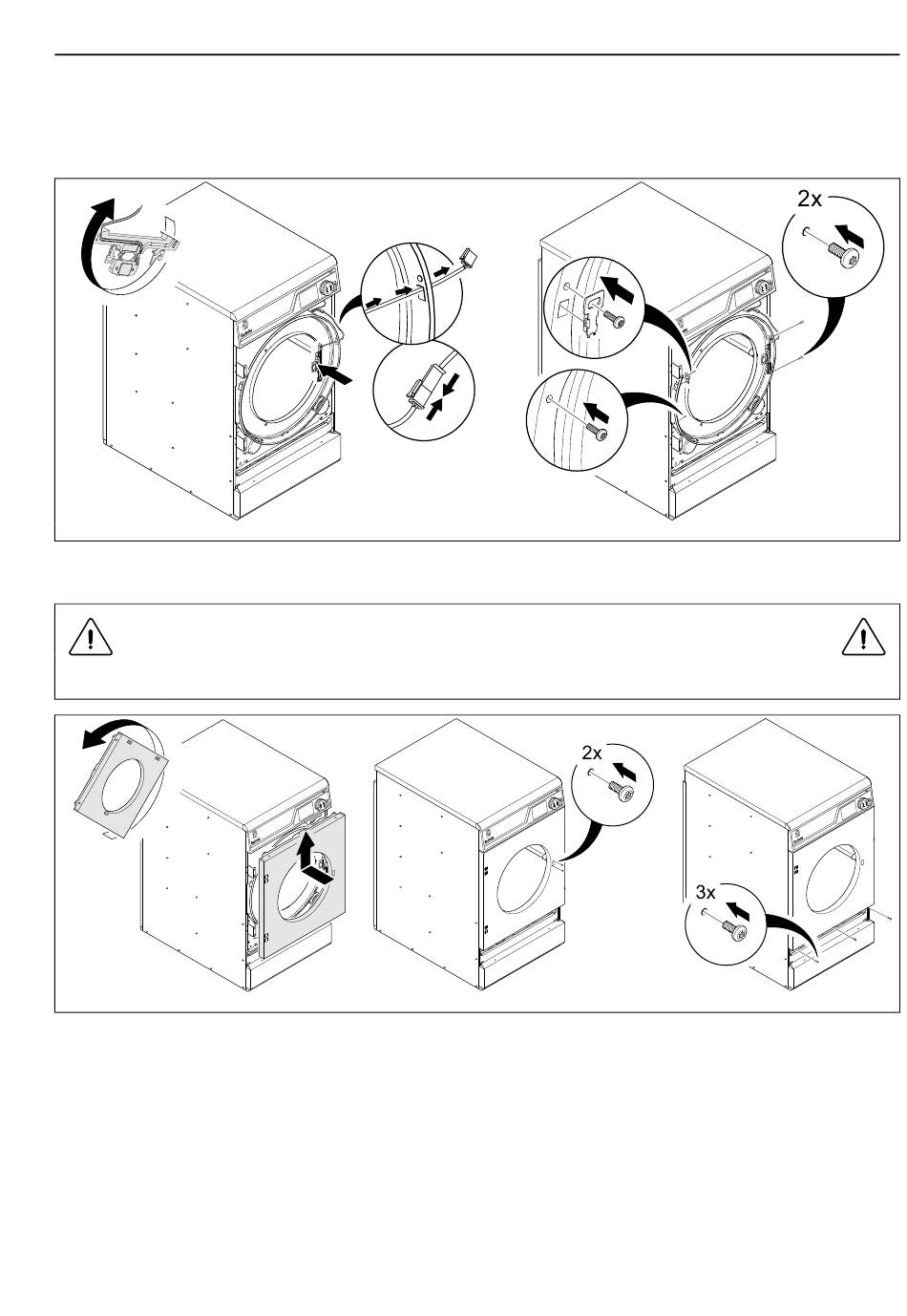 2x

2x

3x