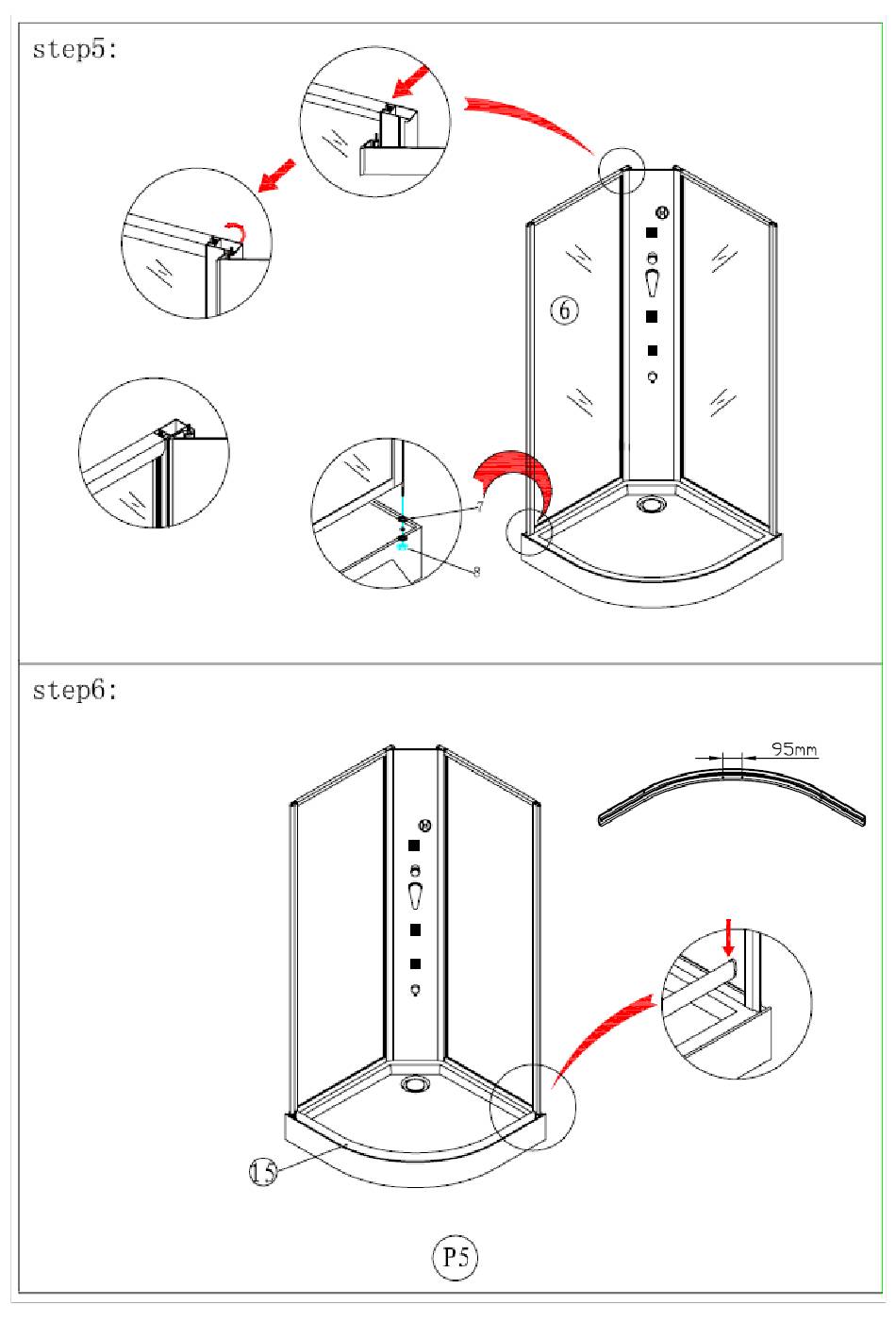 step5:

6

7

8

step6:

95mm

15

P5