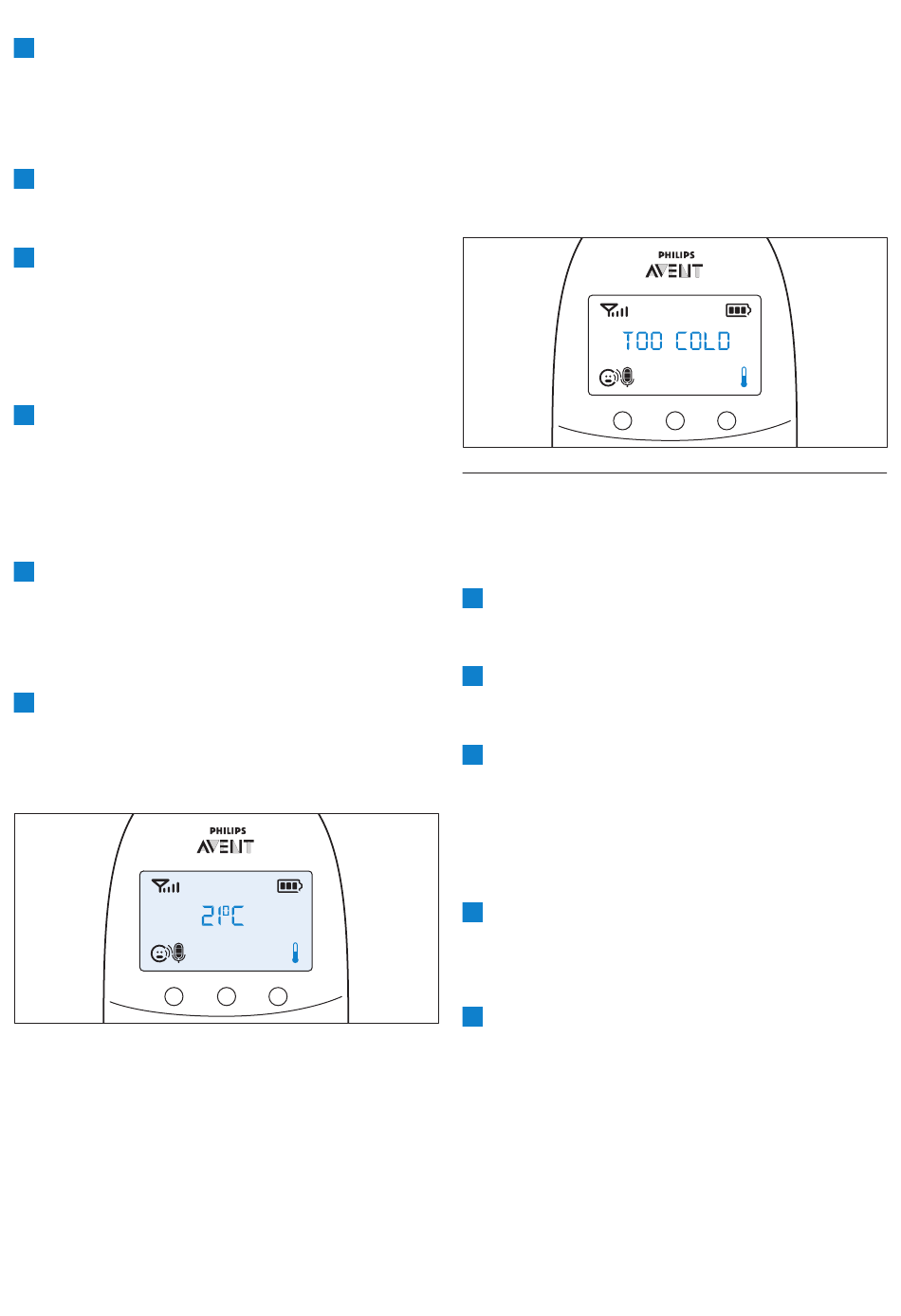 PHILIPS
AVENT
TOO COLD

PHILIPS
AVENT
21°C