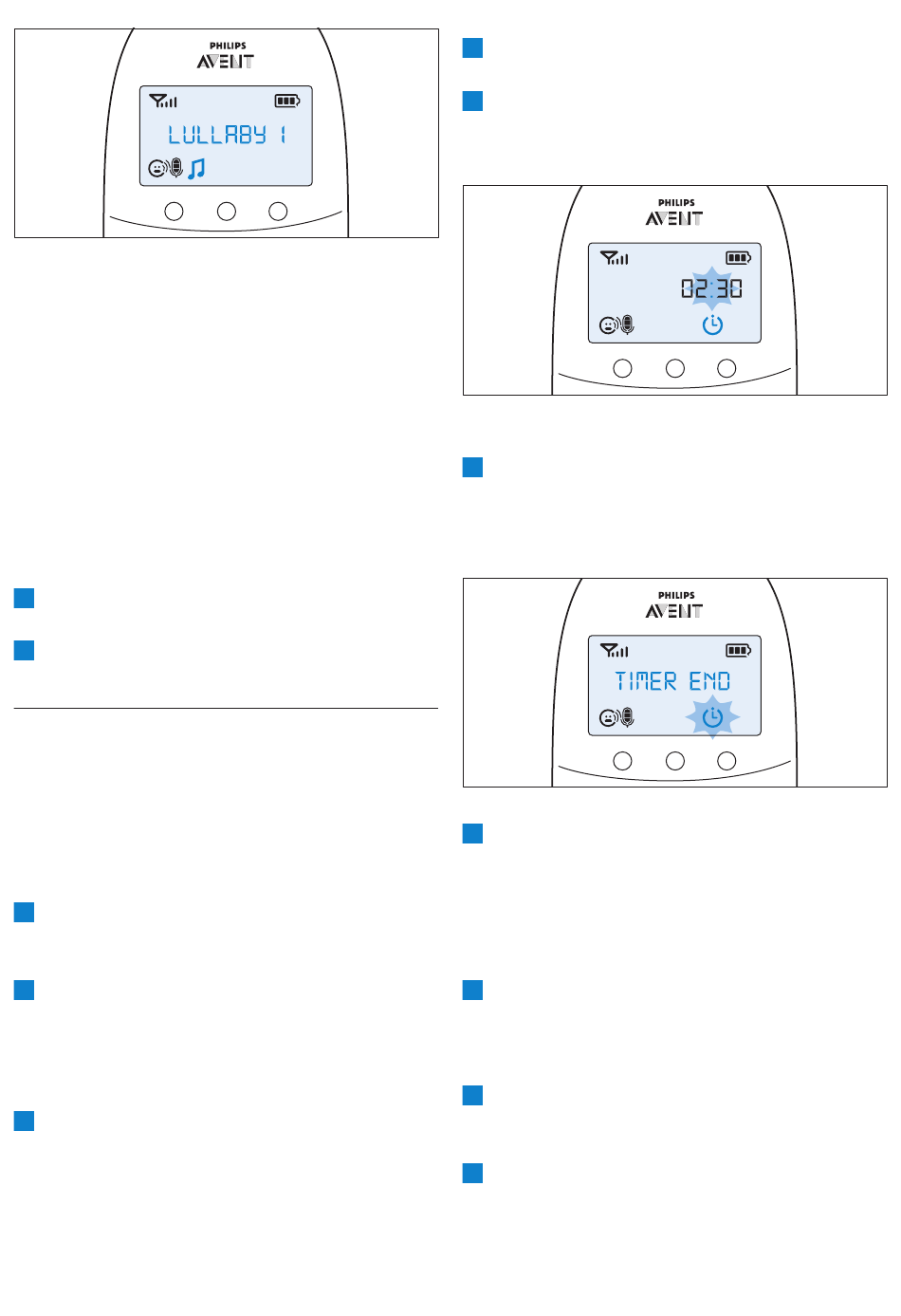 PHILIPS
AVENT
LULLABY 1

PHILIPS
AVENT
02:30

PHILIPS
AVENT
TIMER END