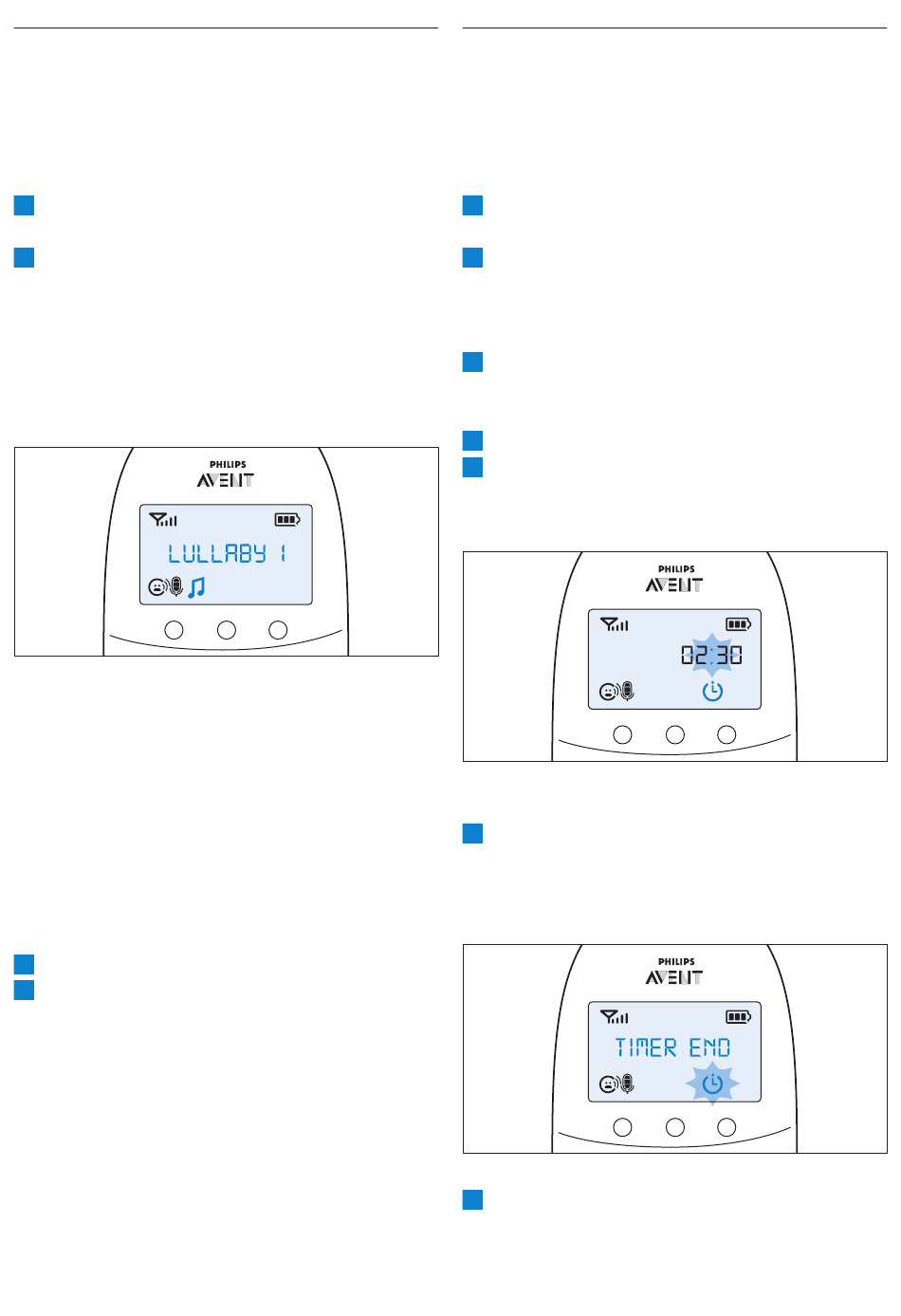 PHILIPS
AVENT

LULLABY 1

PHILIPS
AVENT

02:30

PHILIPS
AVENT

TIMER END