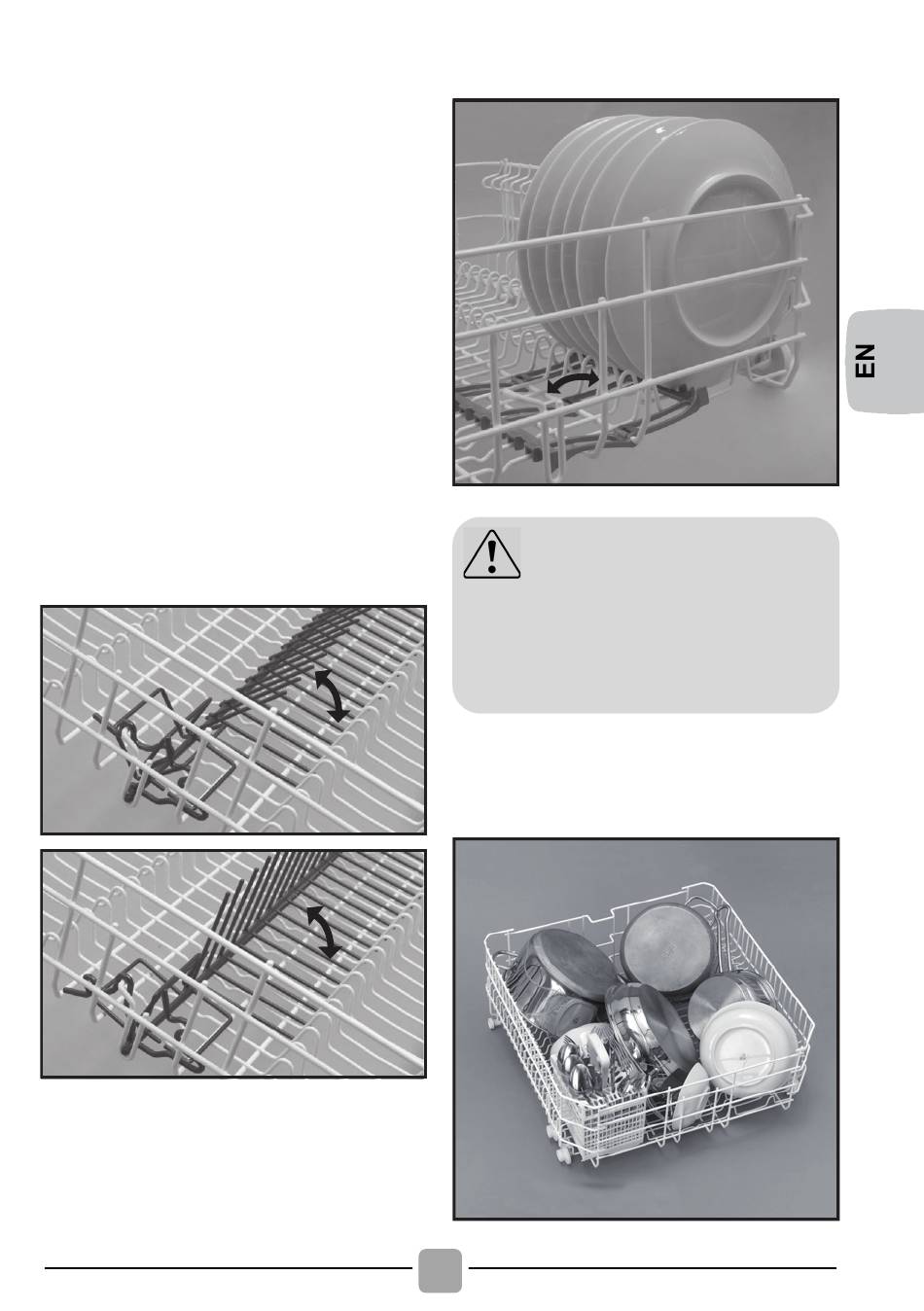 EN