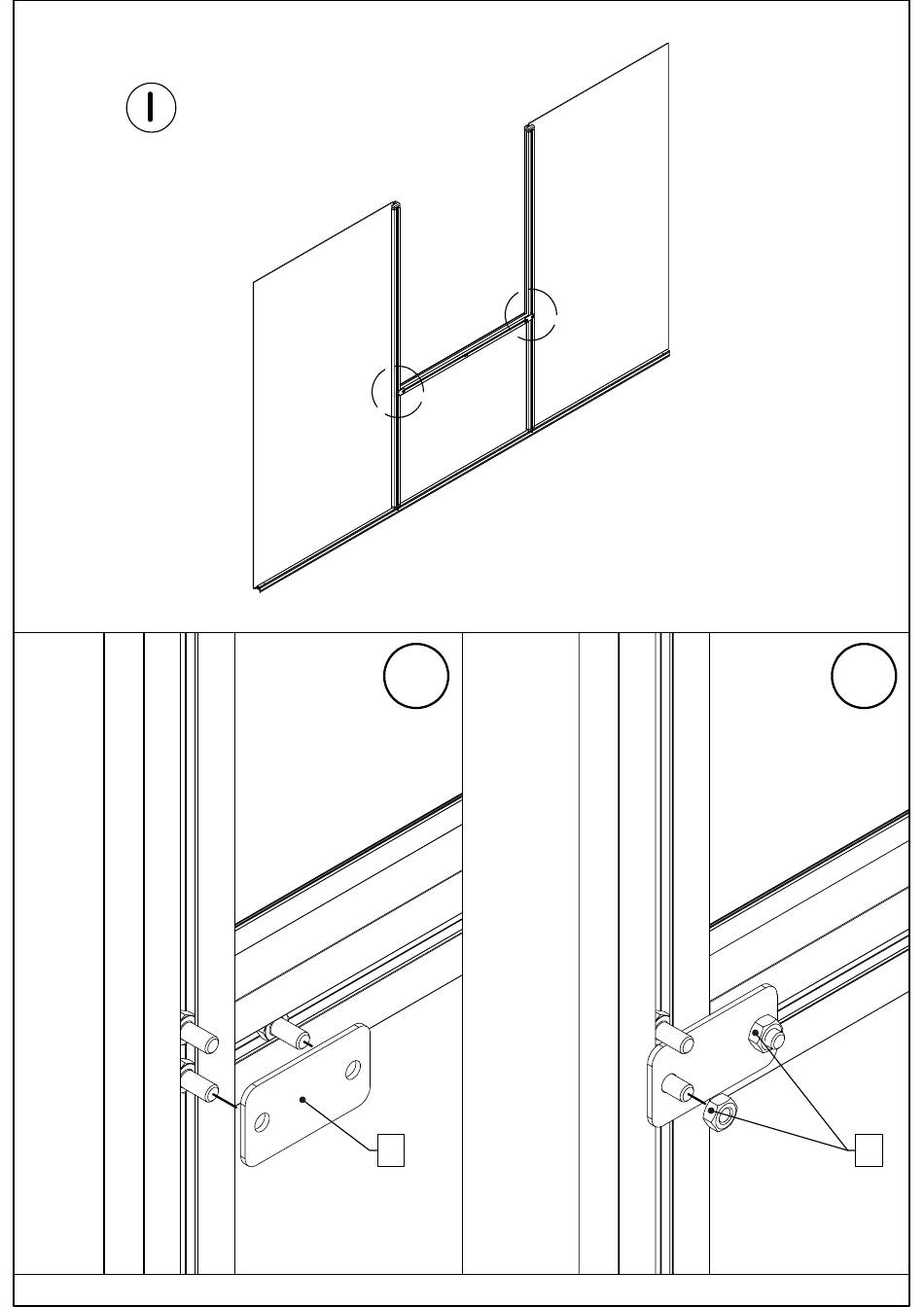 I