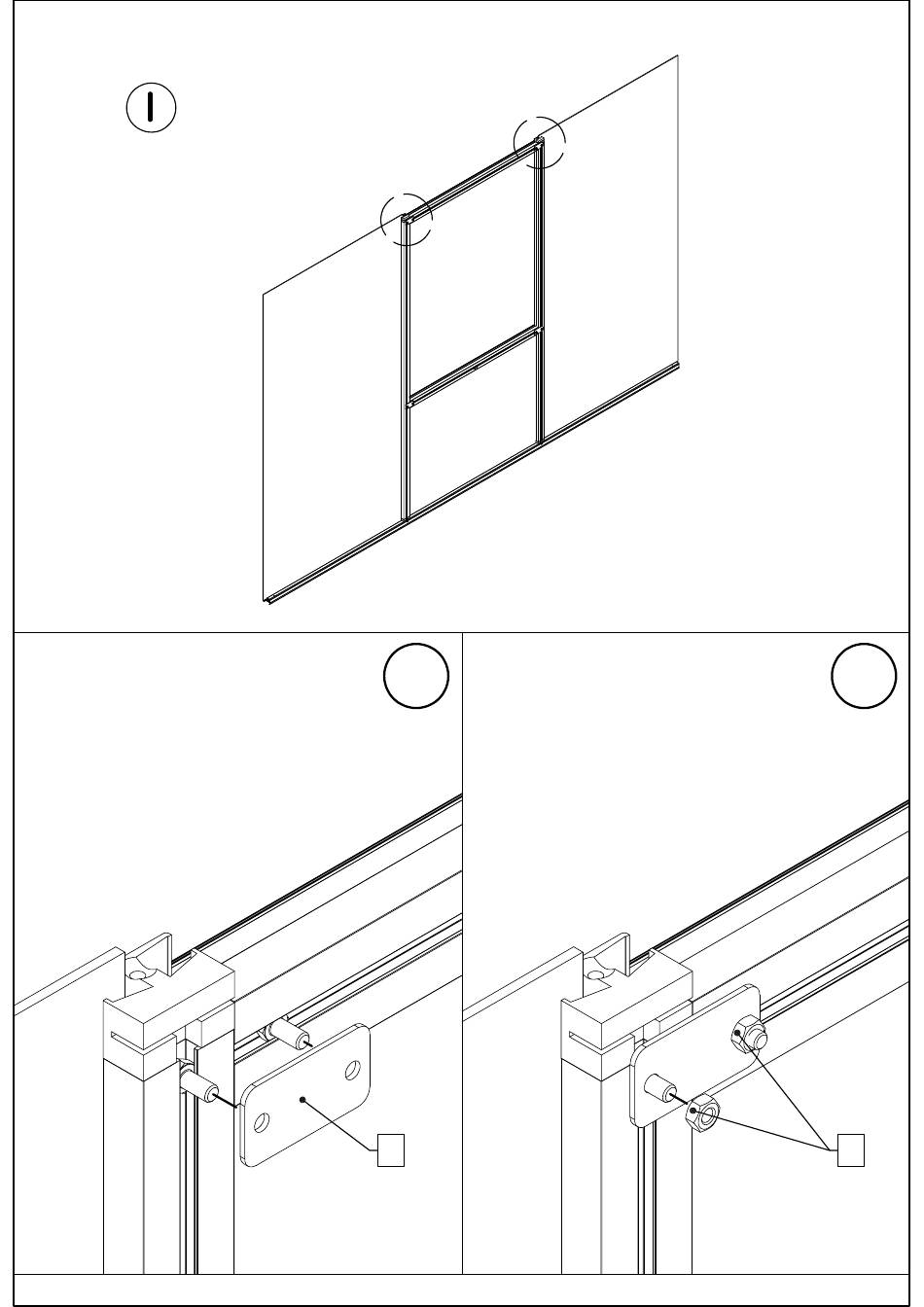 I