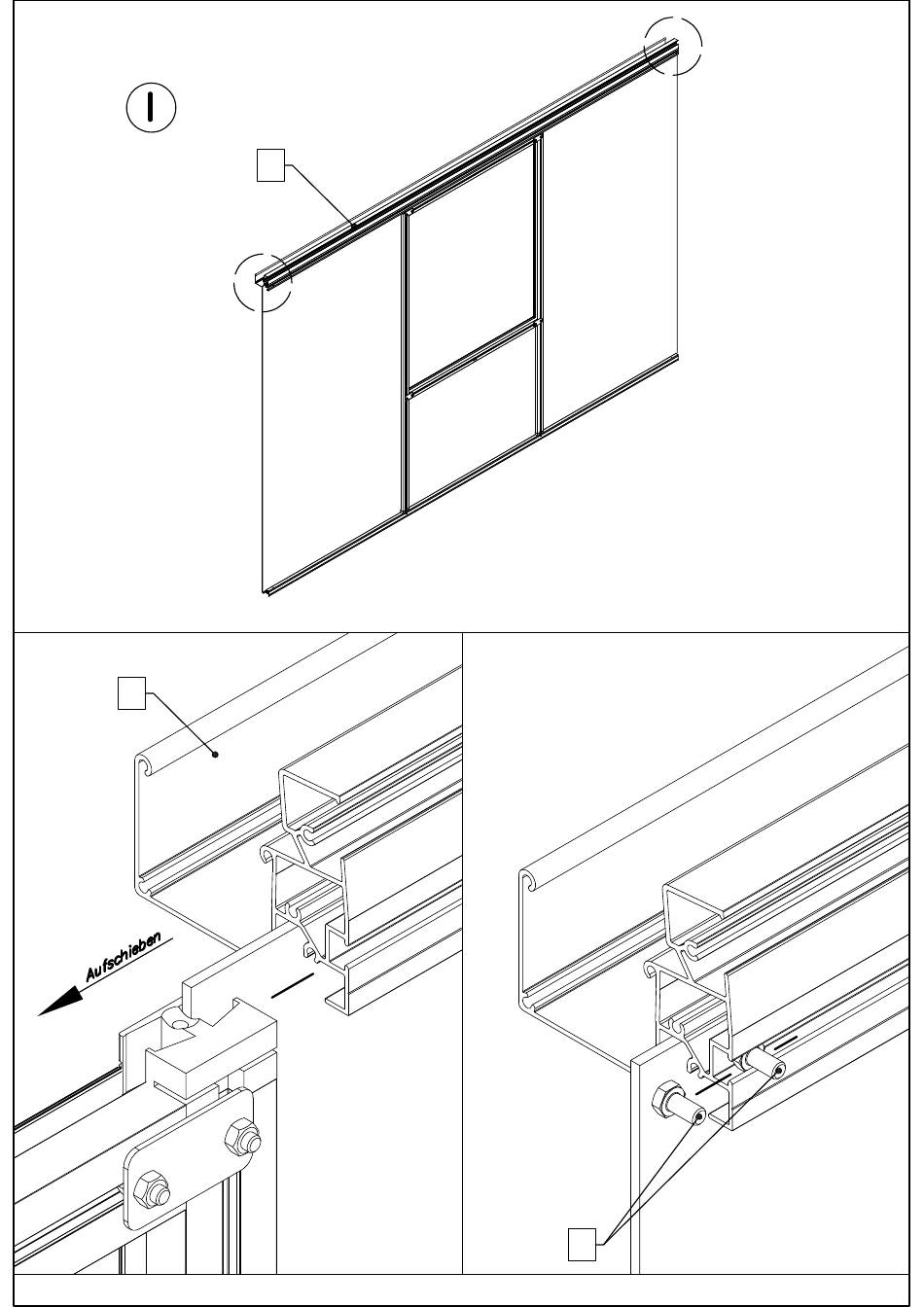 I

Aufschieben