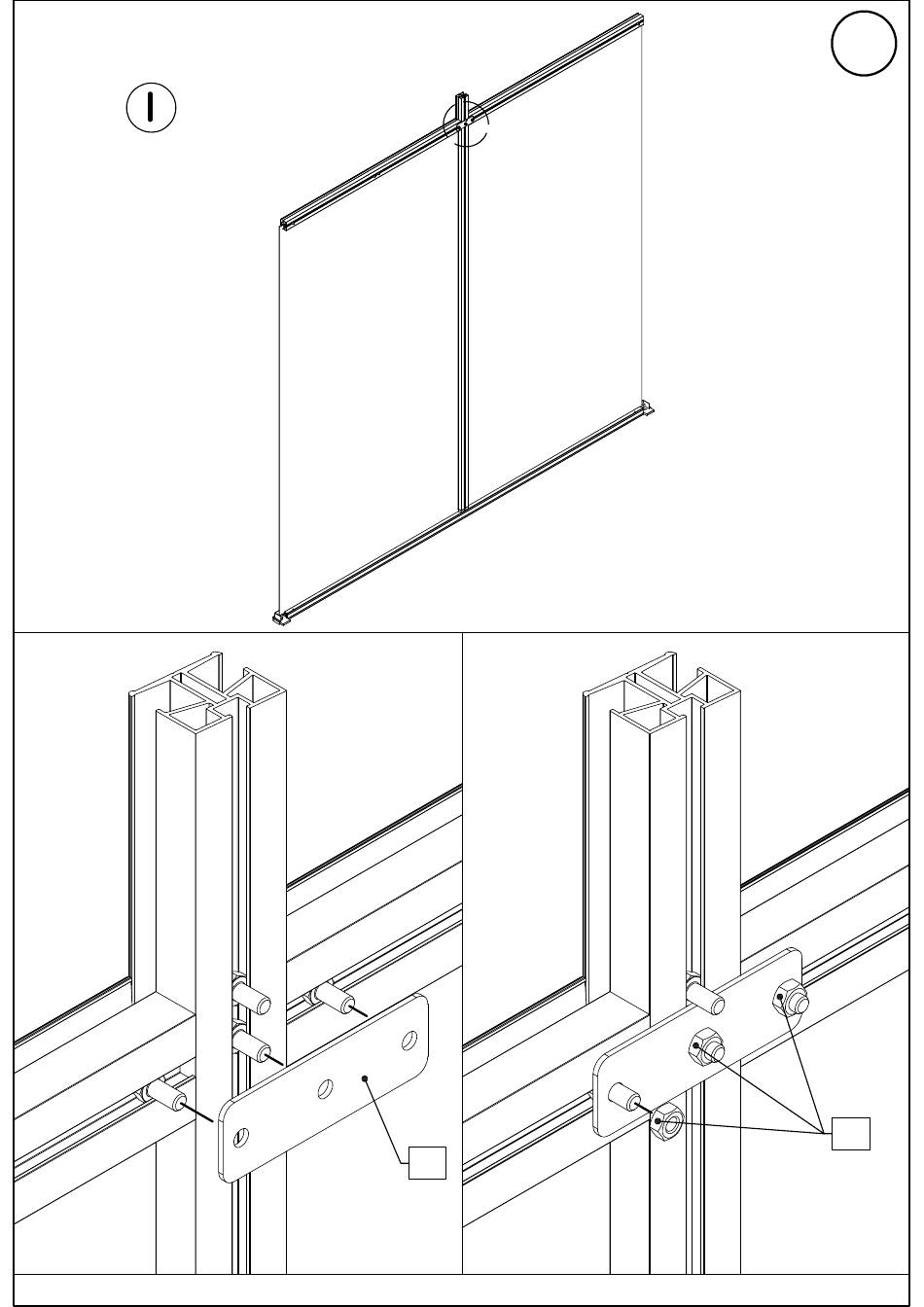 I