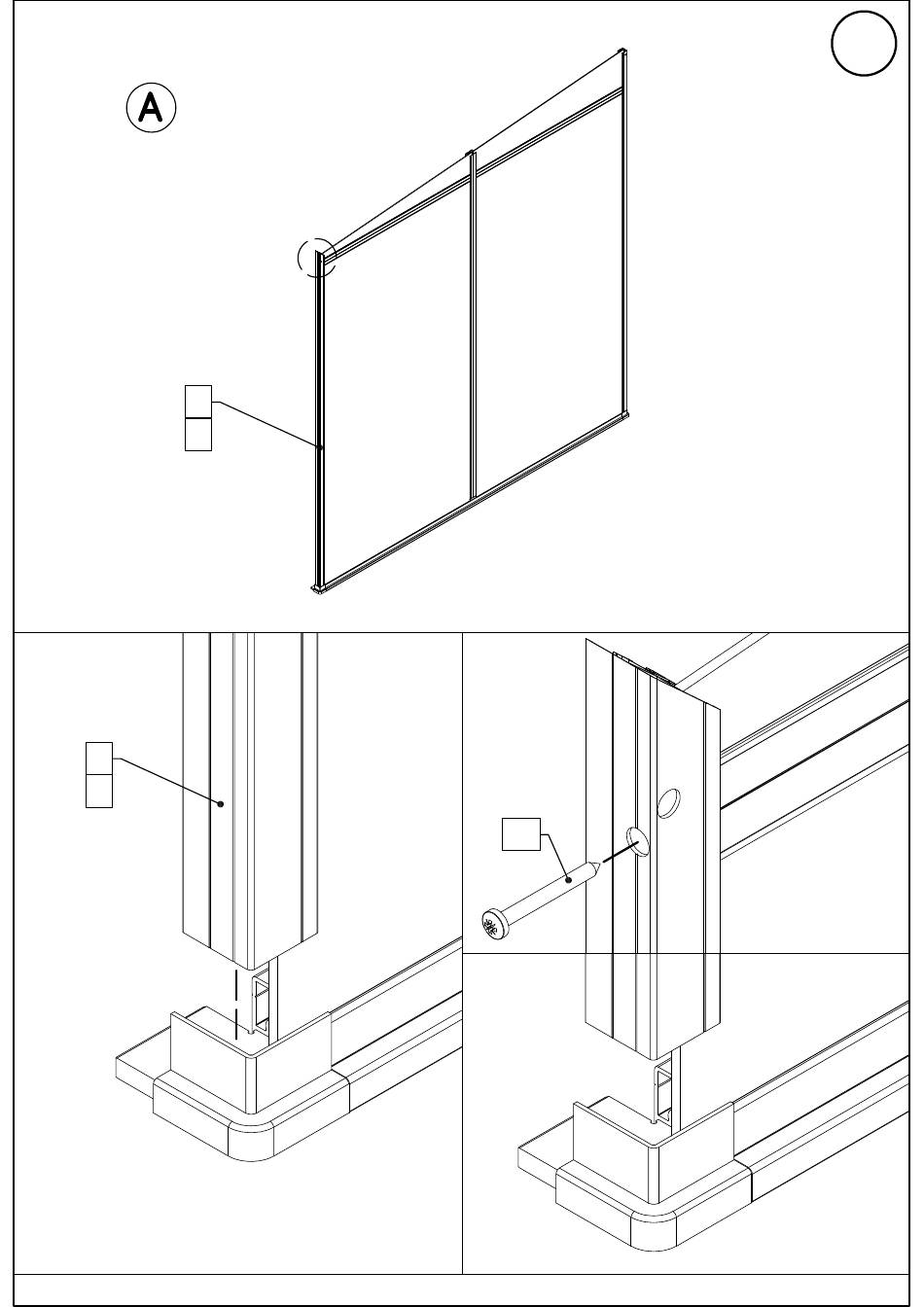 A