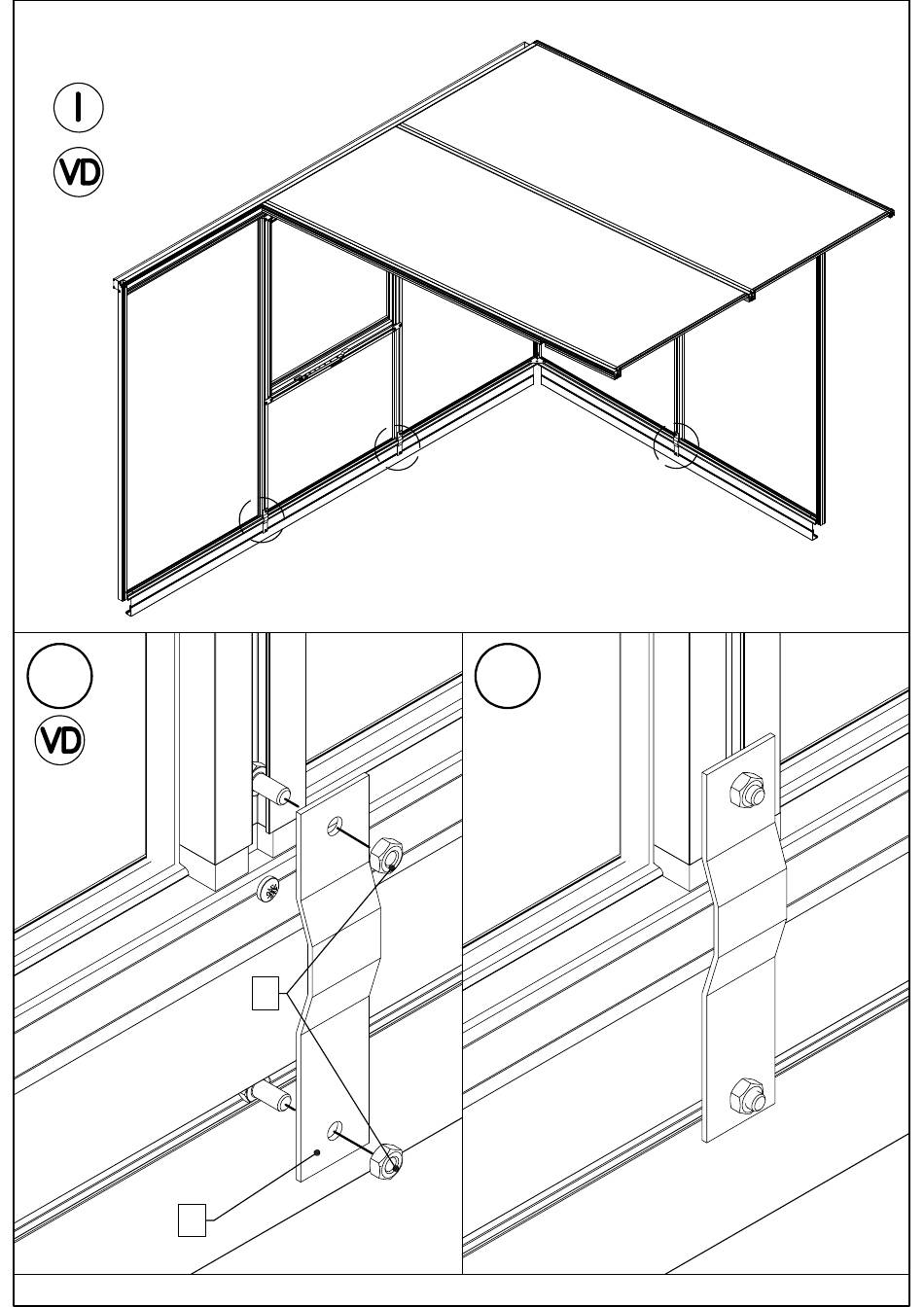 I

VD

VD