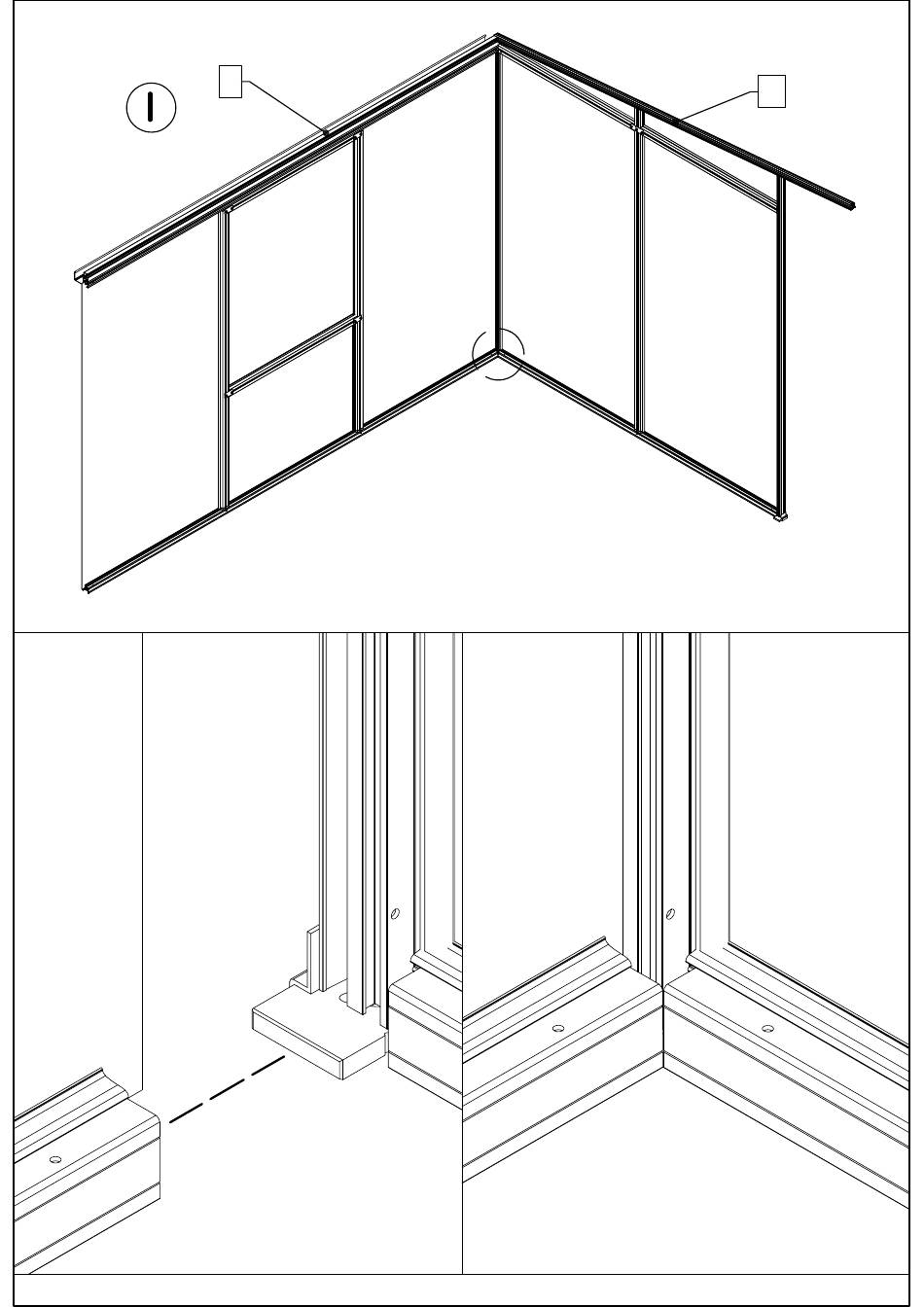 I