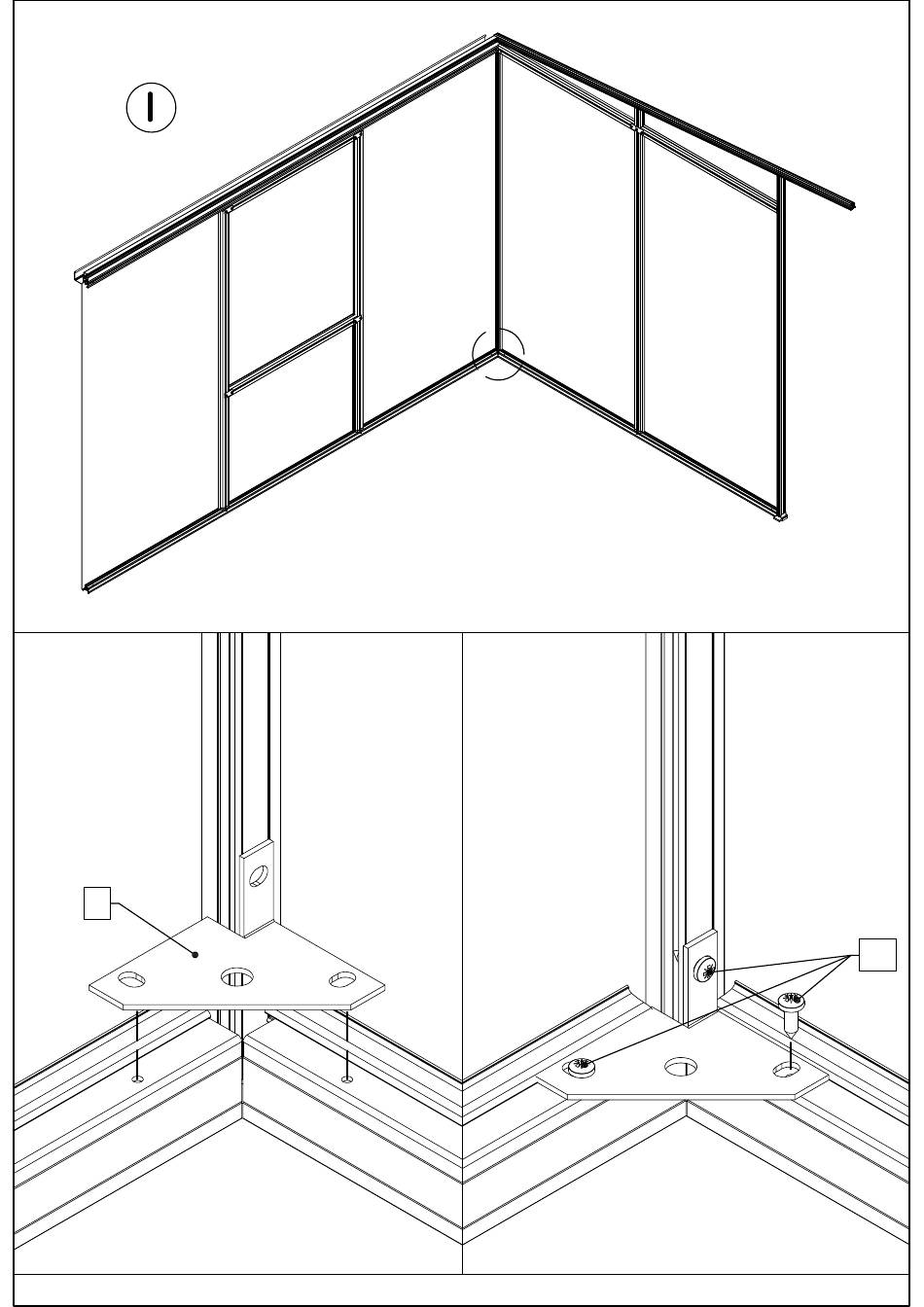 I