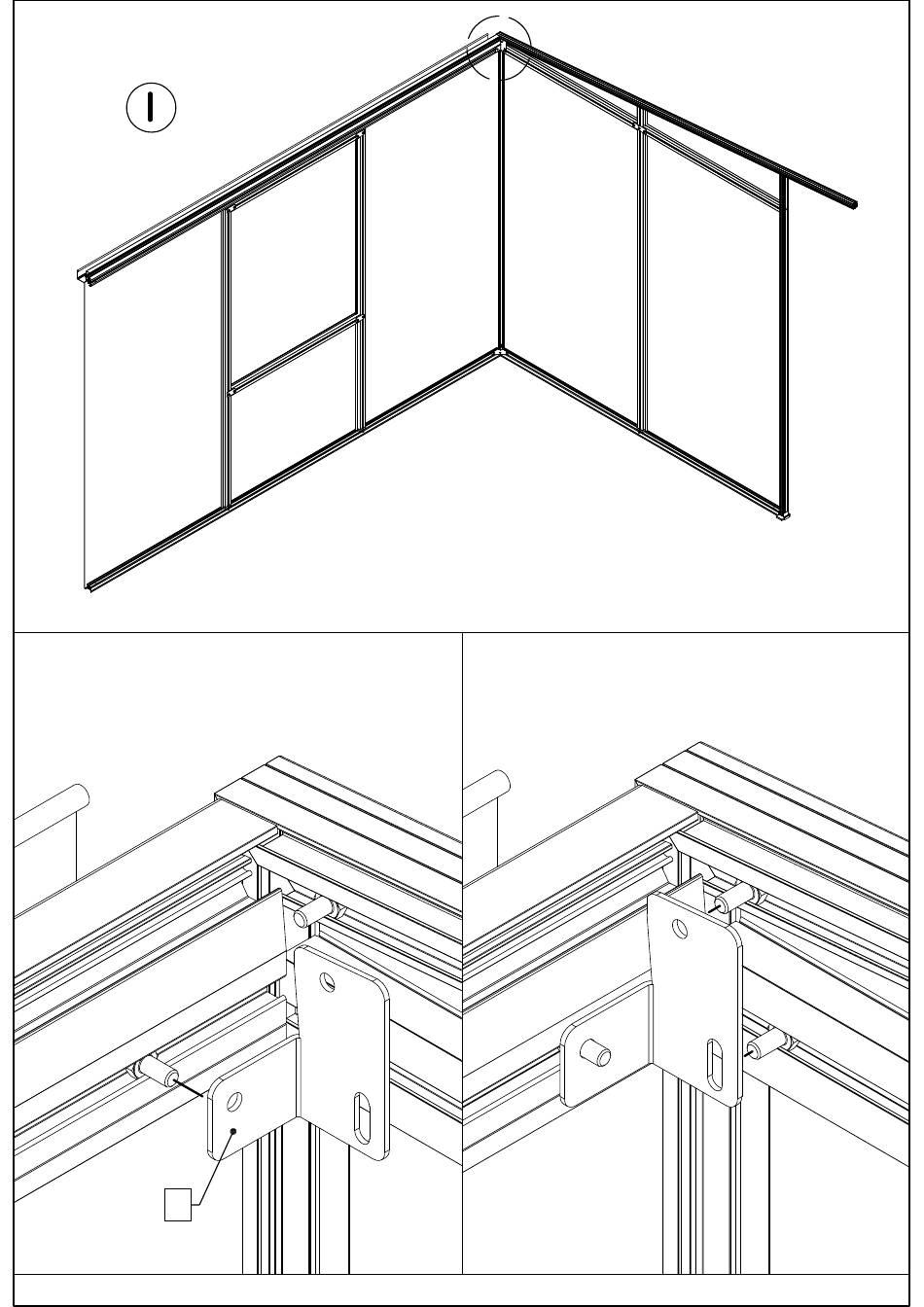 I