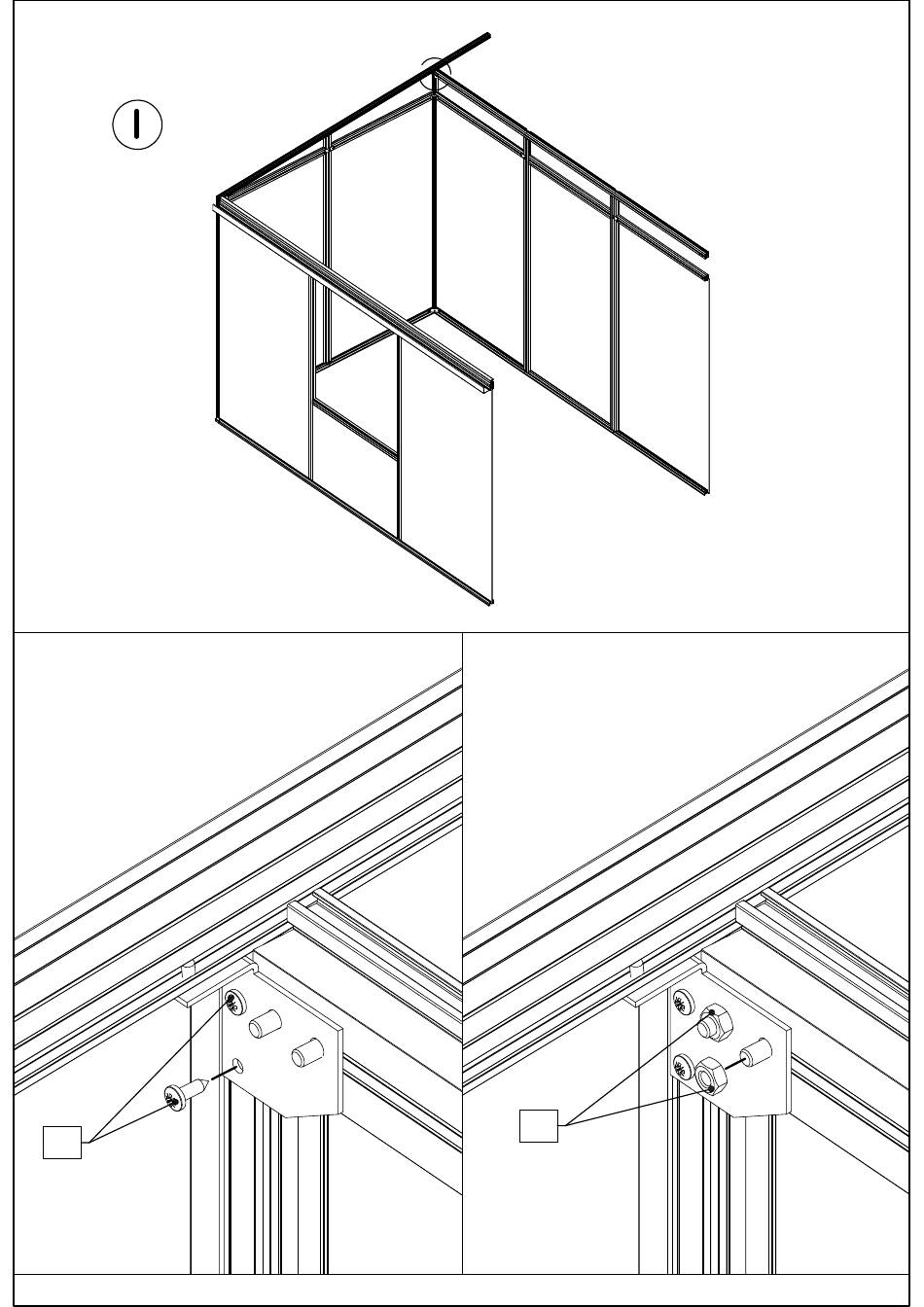 I