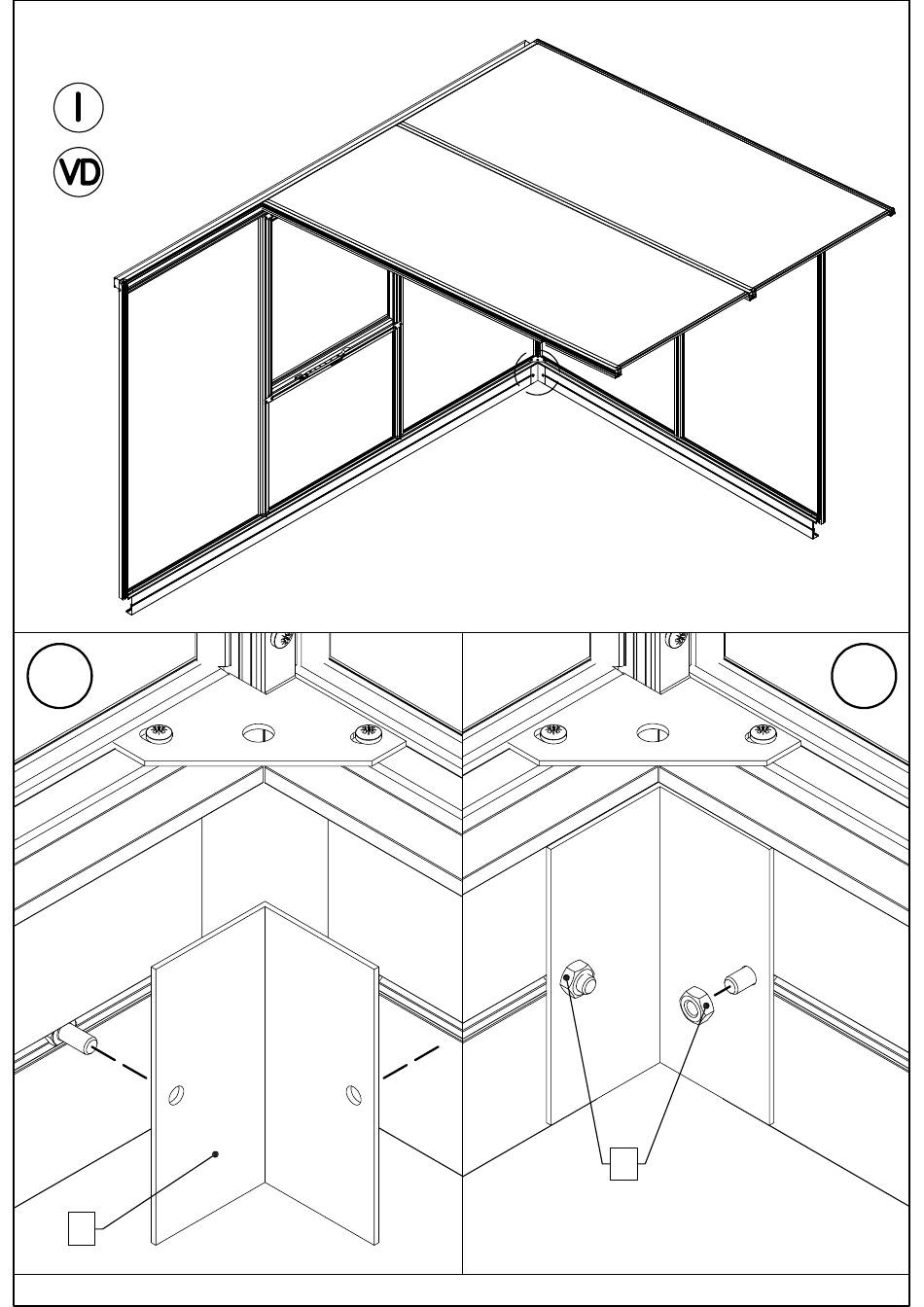 I

VD