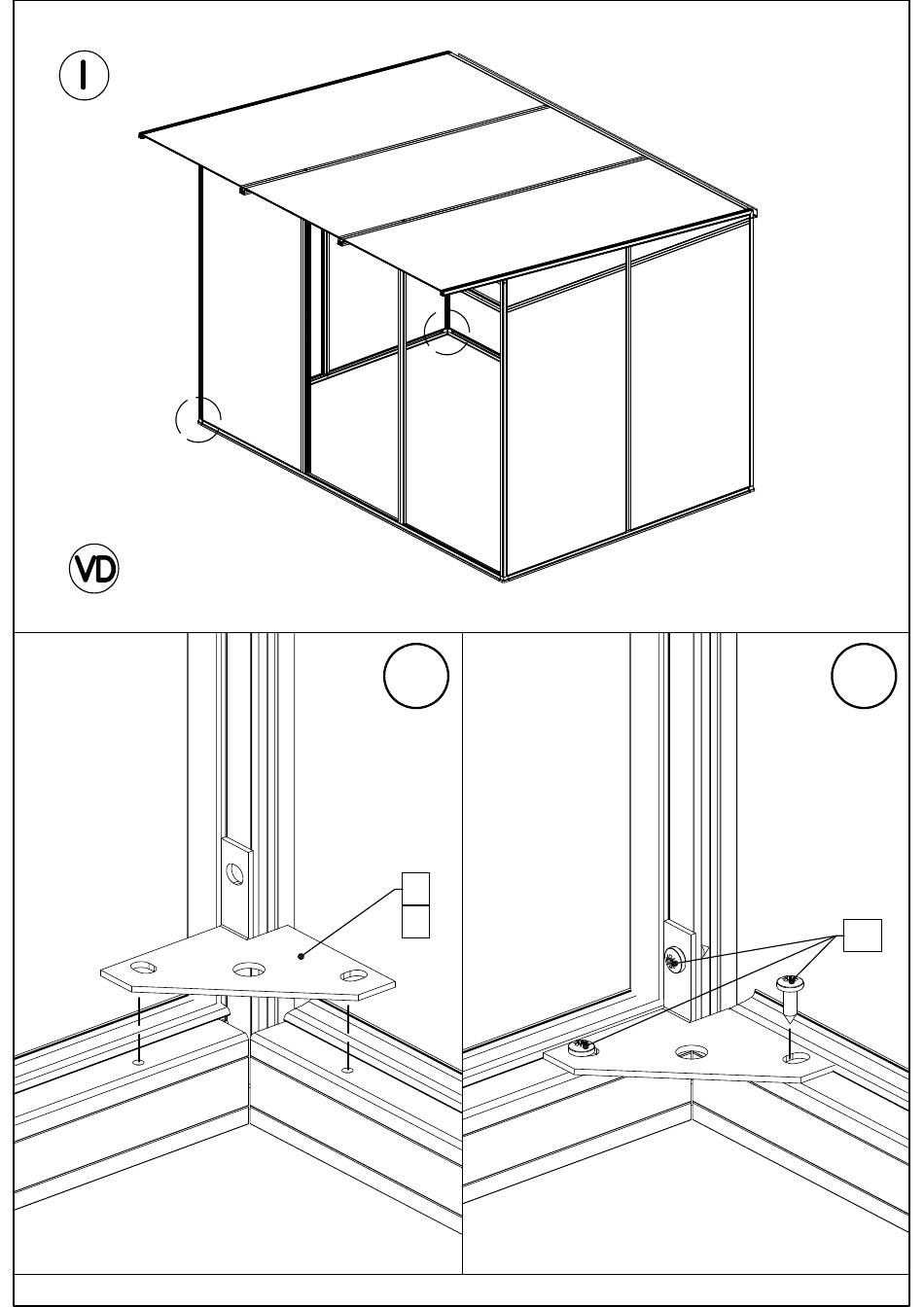 I

VD