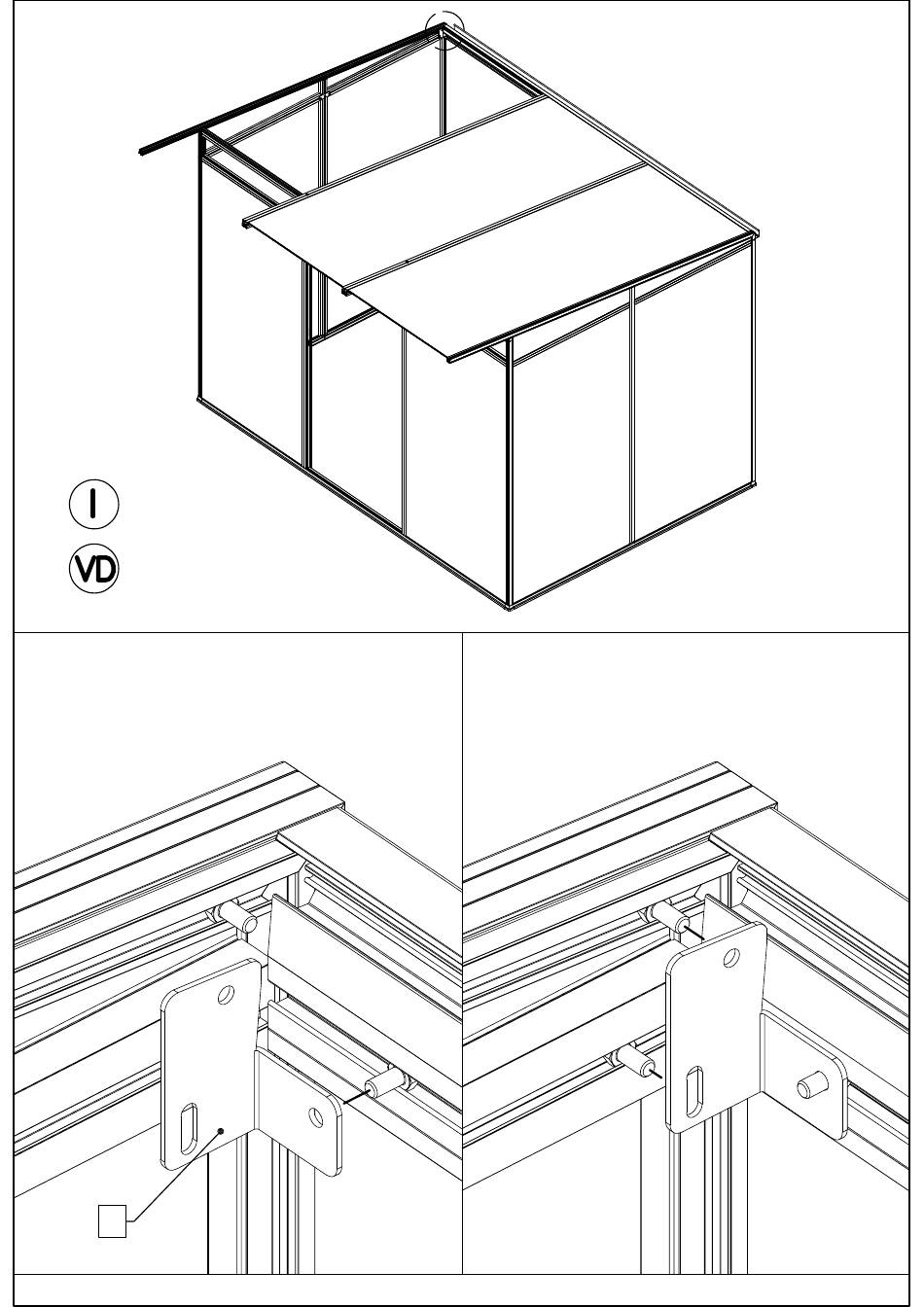 I
VD