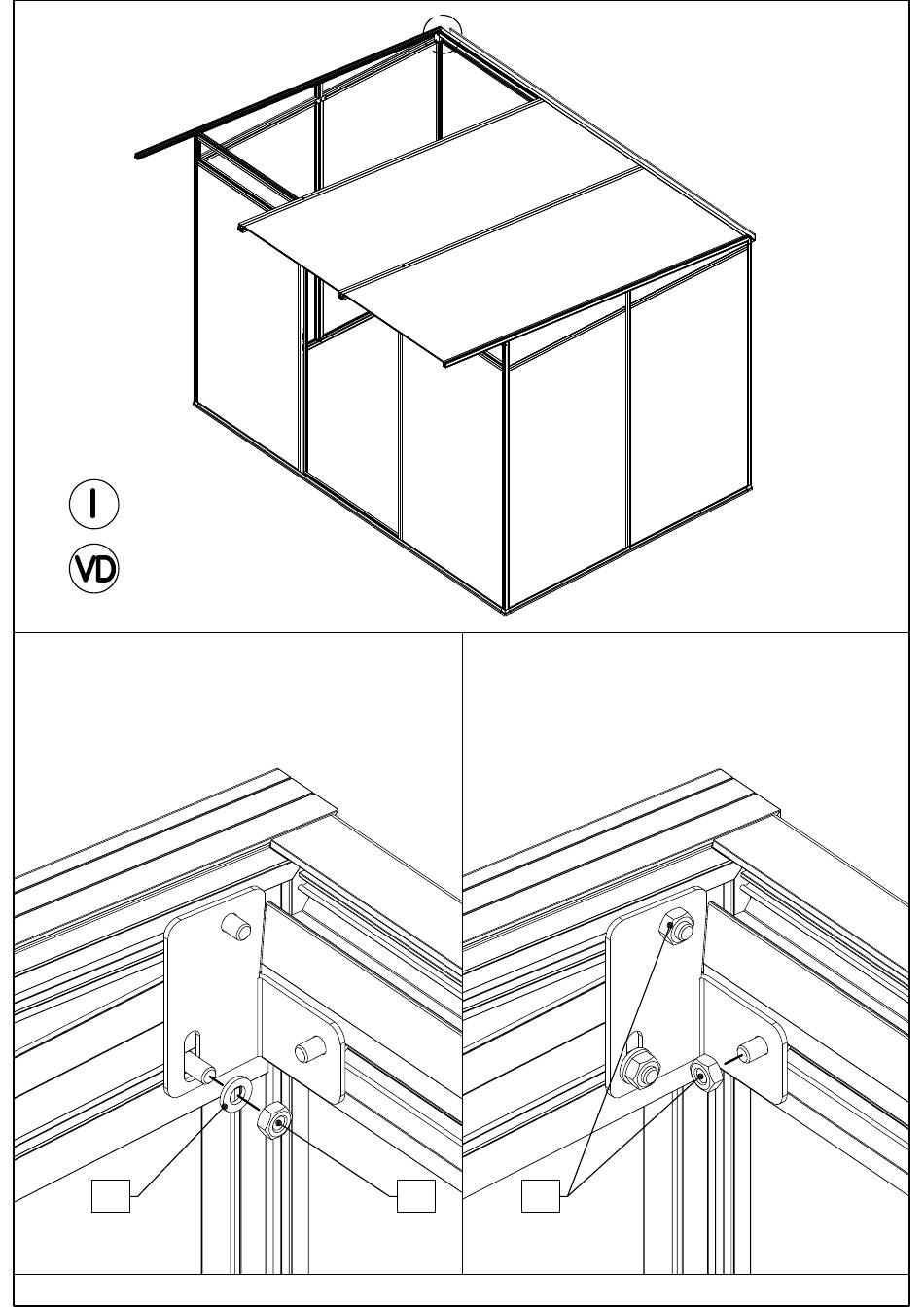 I

VD