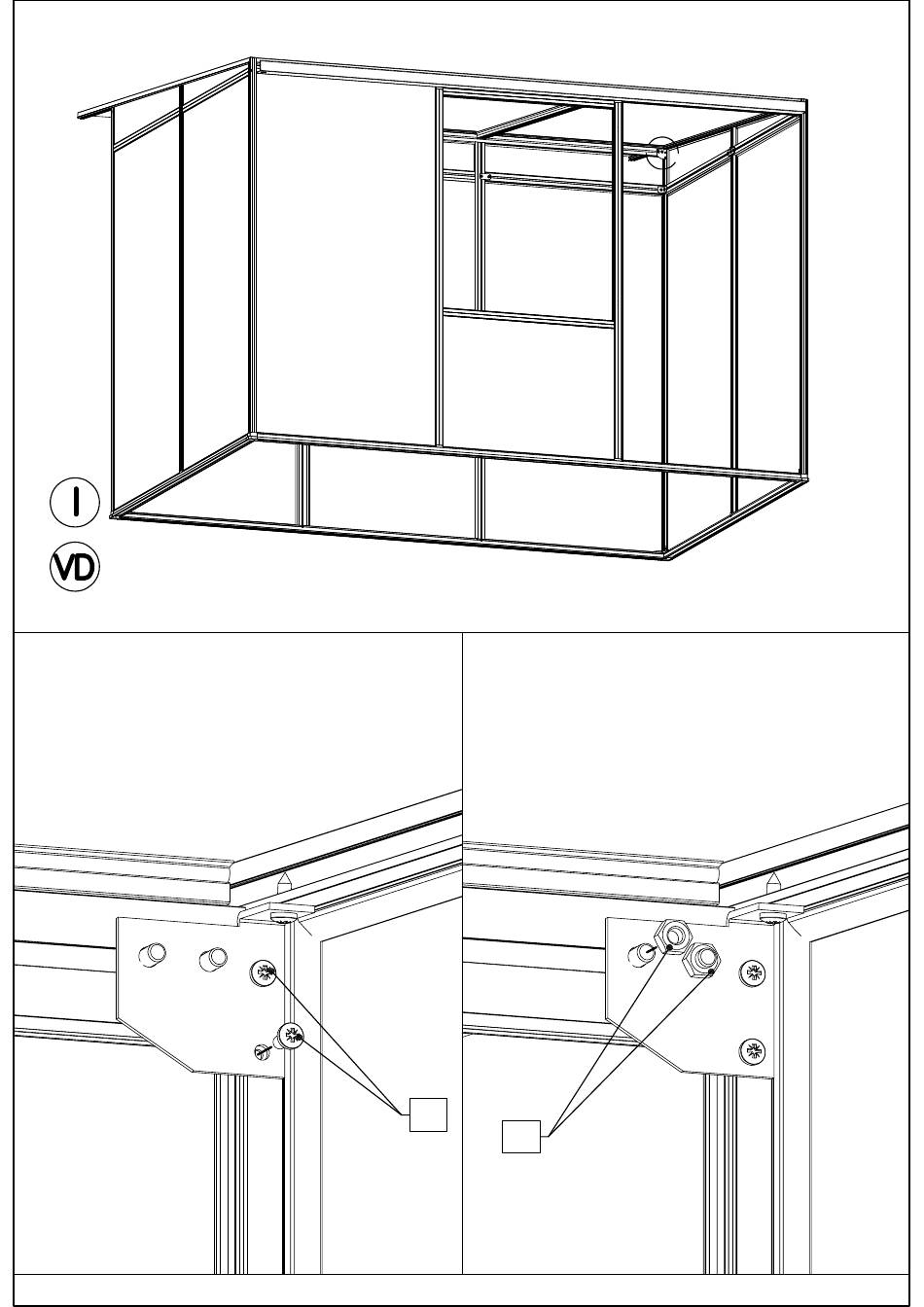 I

VD