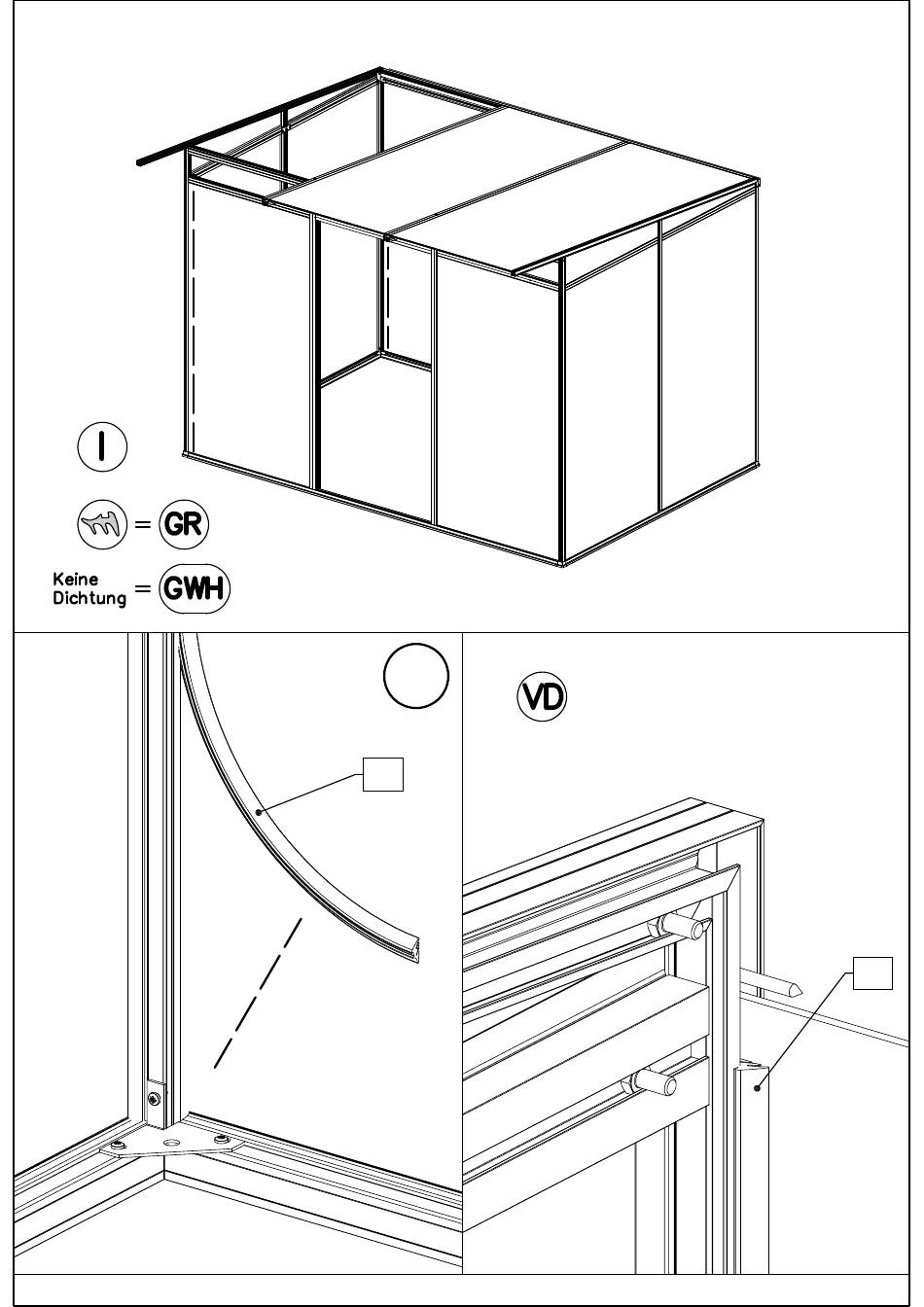 I

= GR

Keine Dichtung = GWH

VD