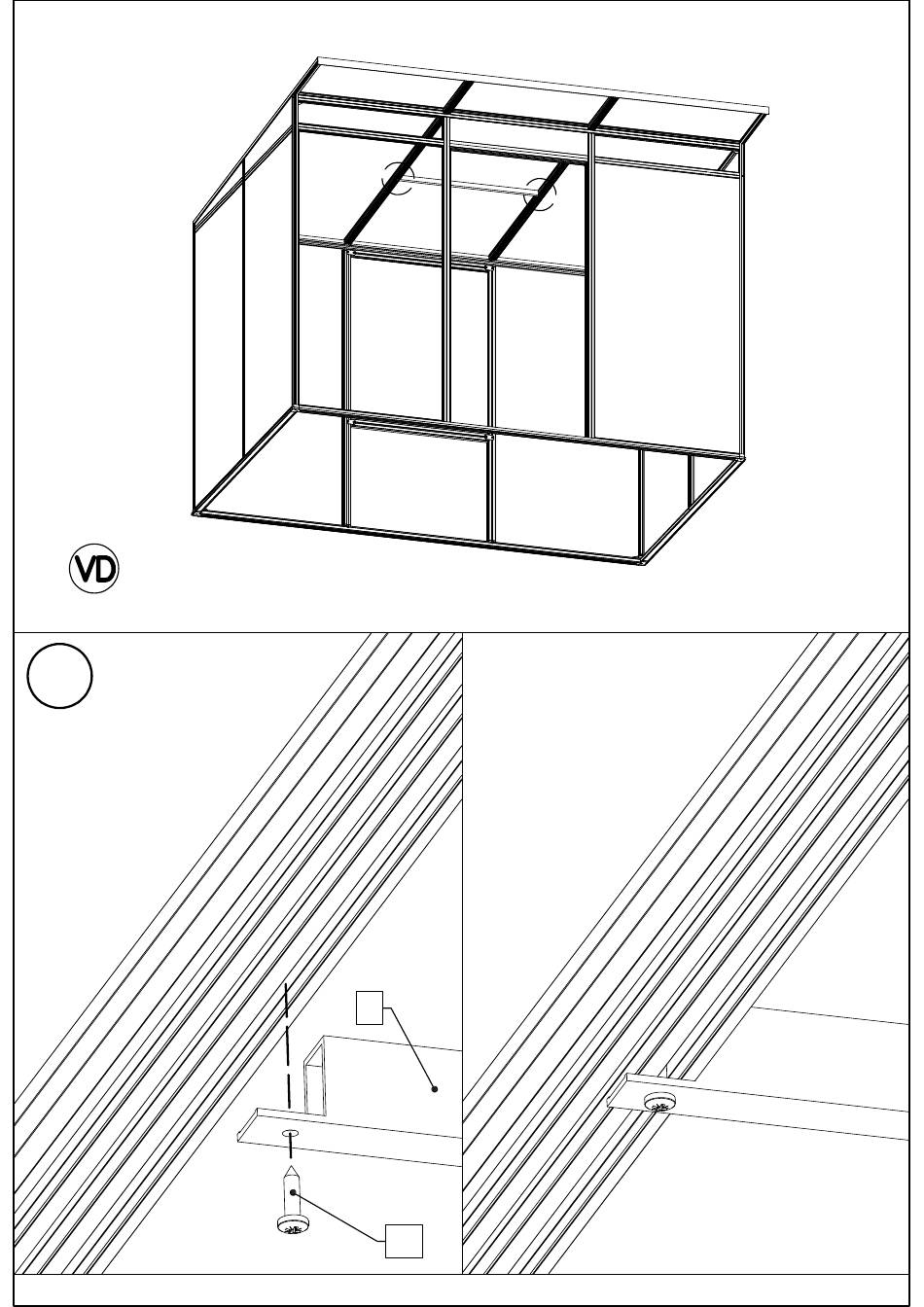 VD