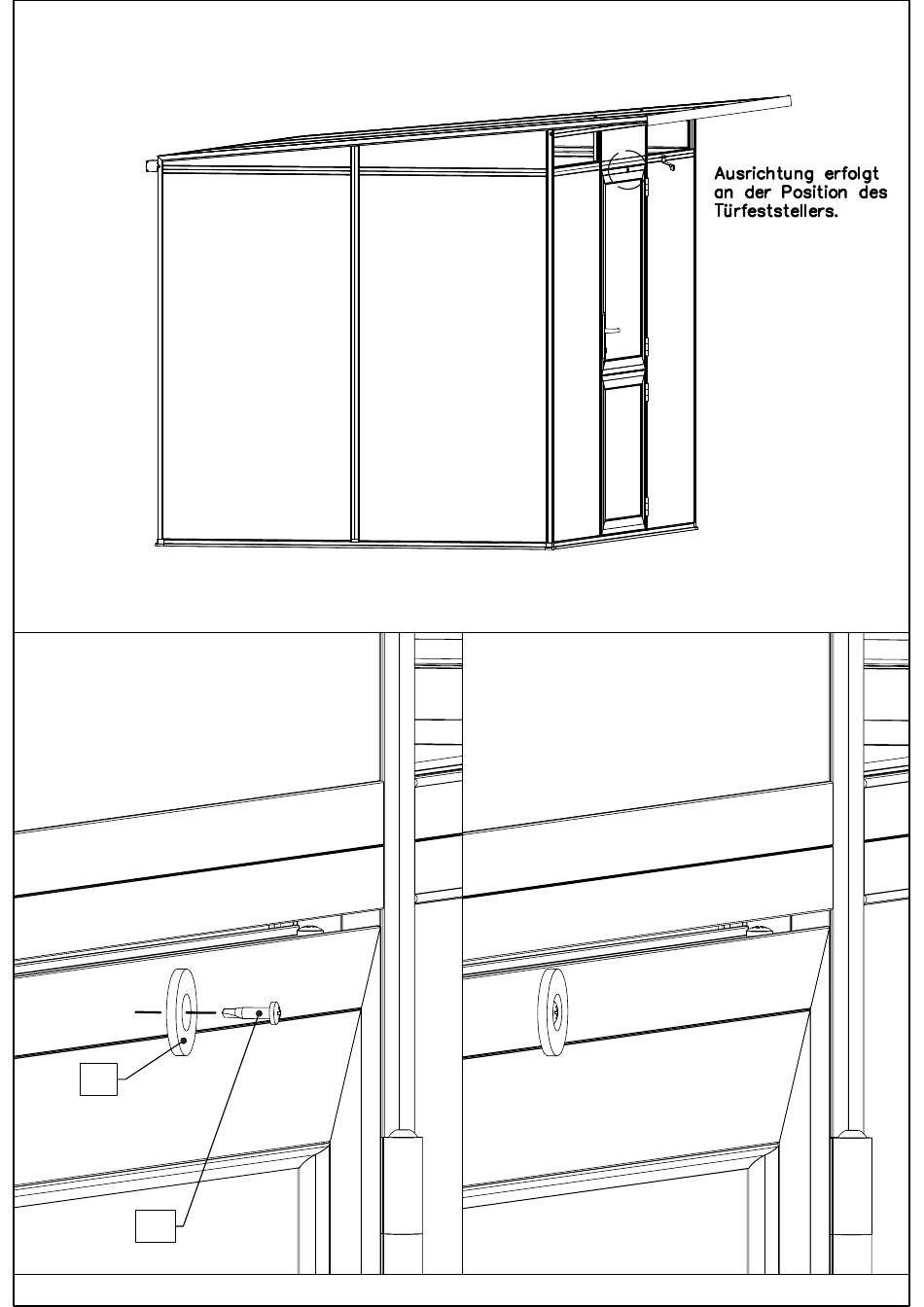 Ausrichtung erfolgt an der Position des Türfeststellers.