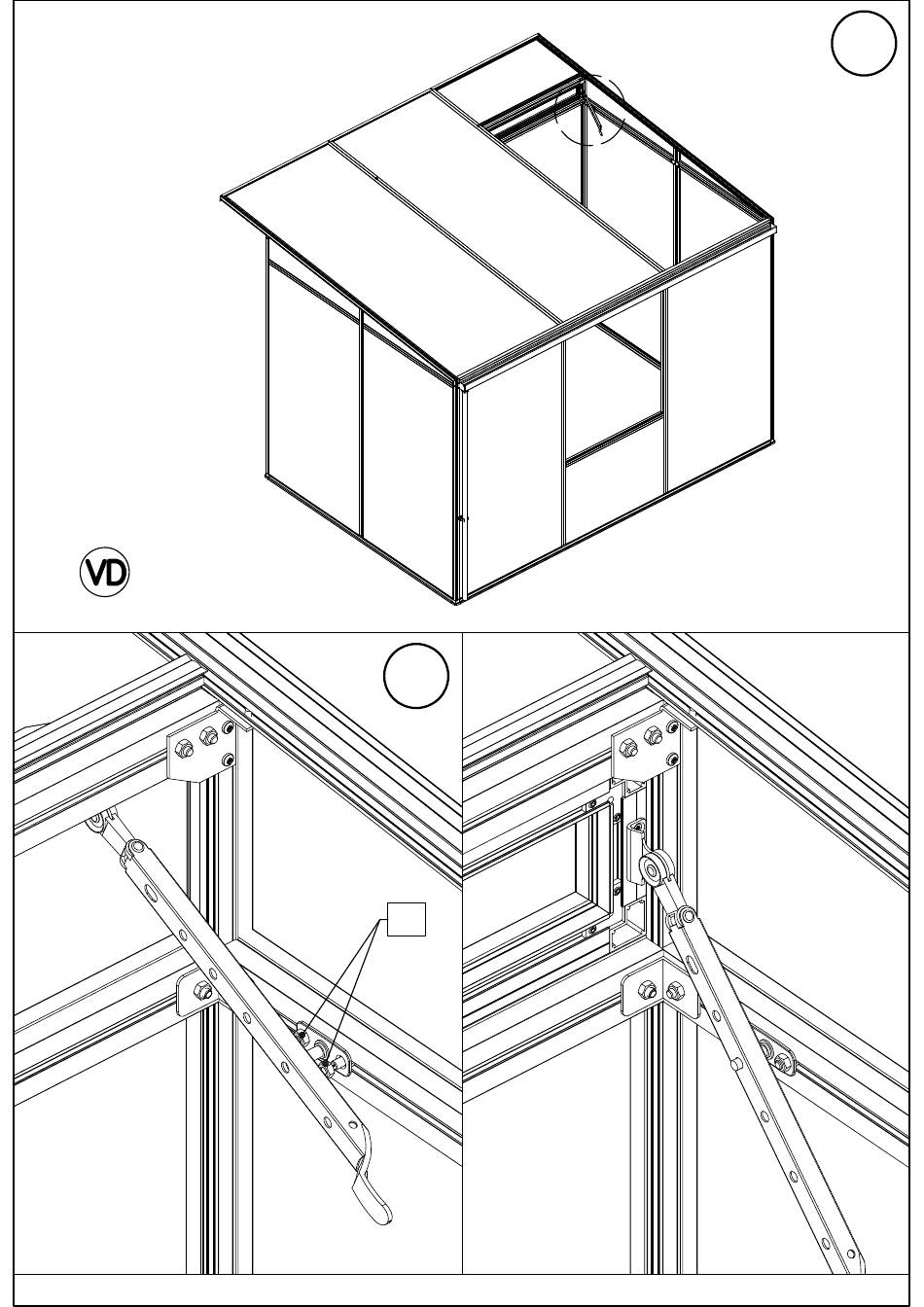 VD