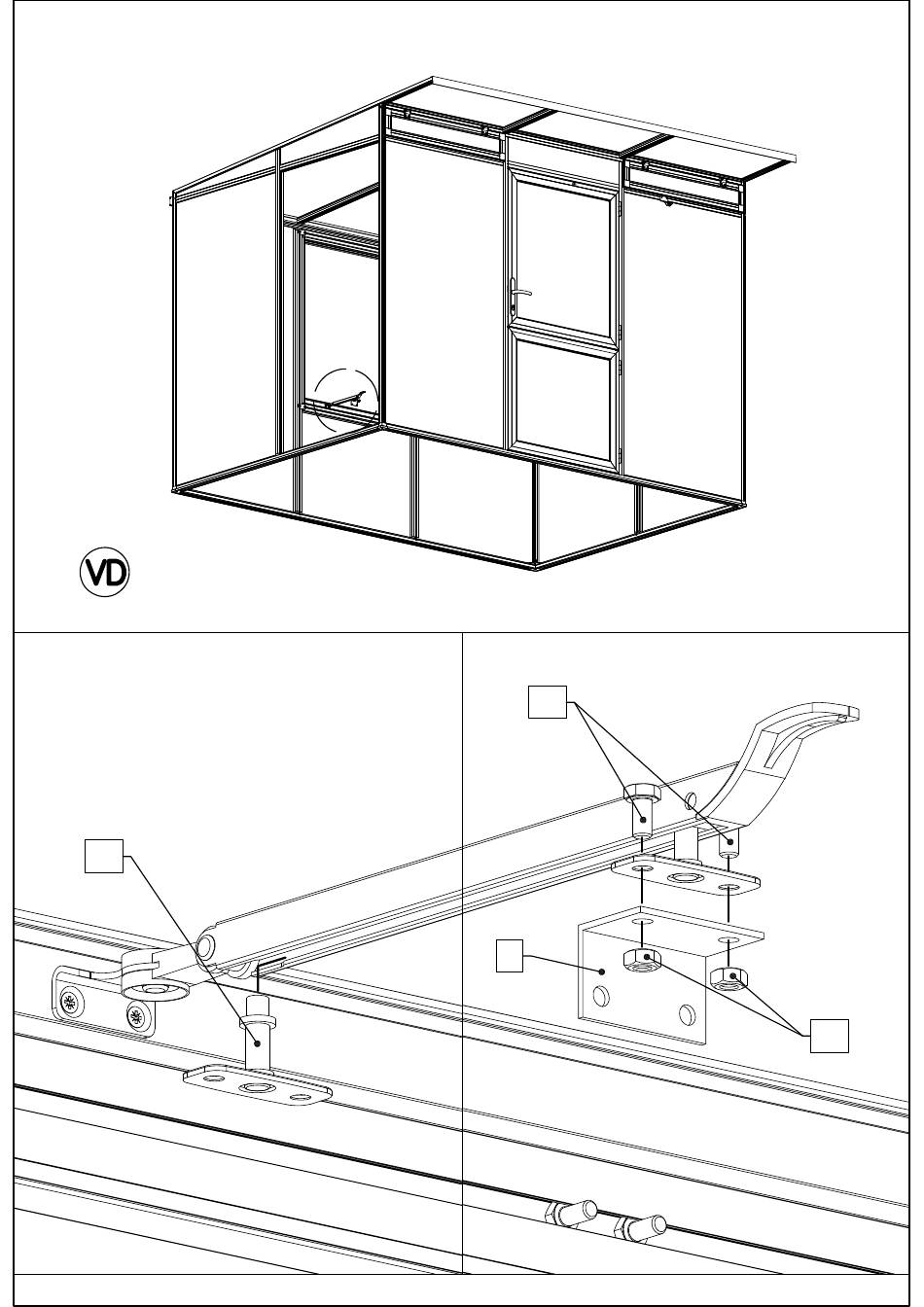 VD