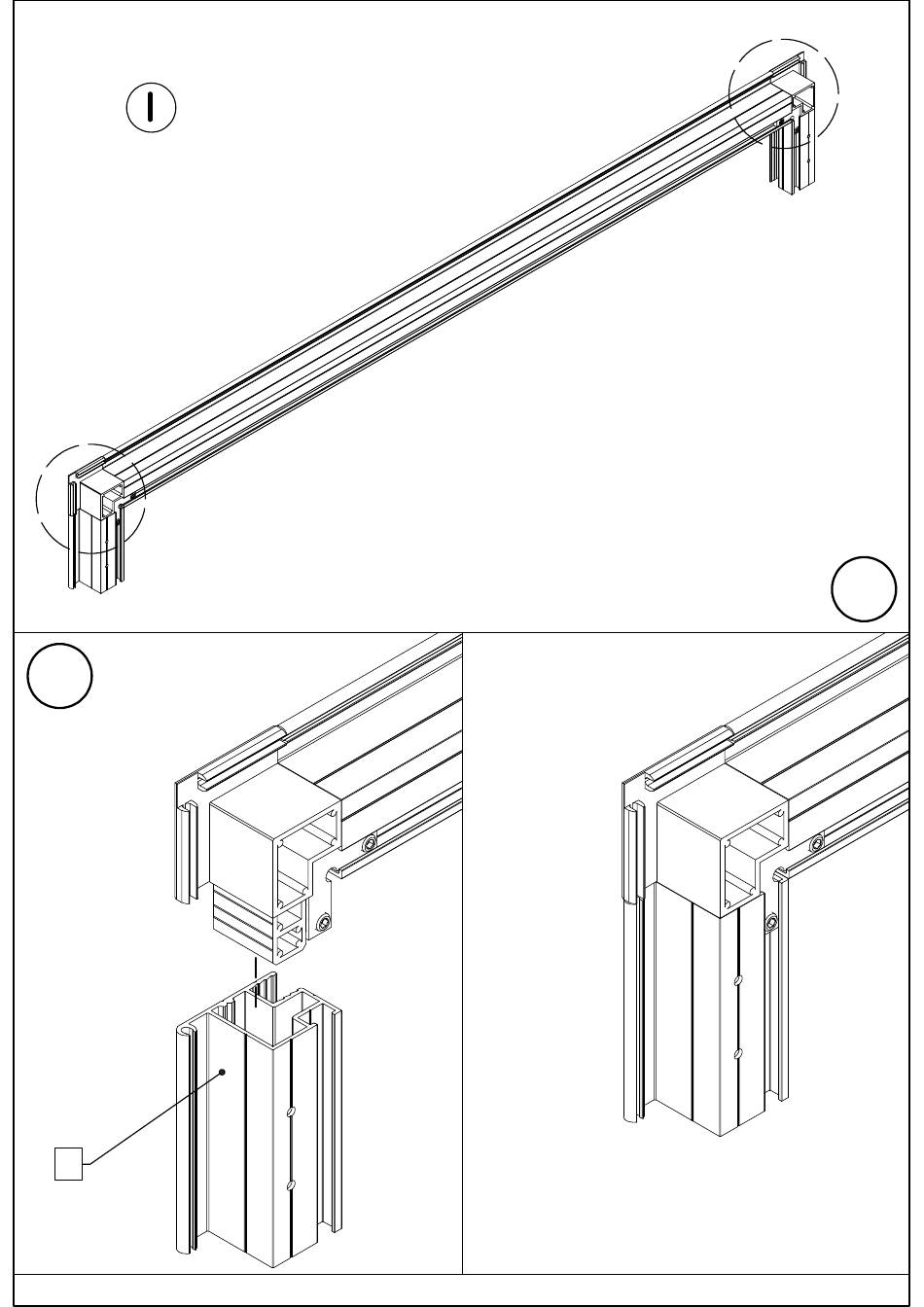 I