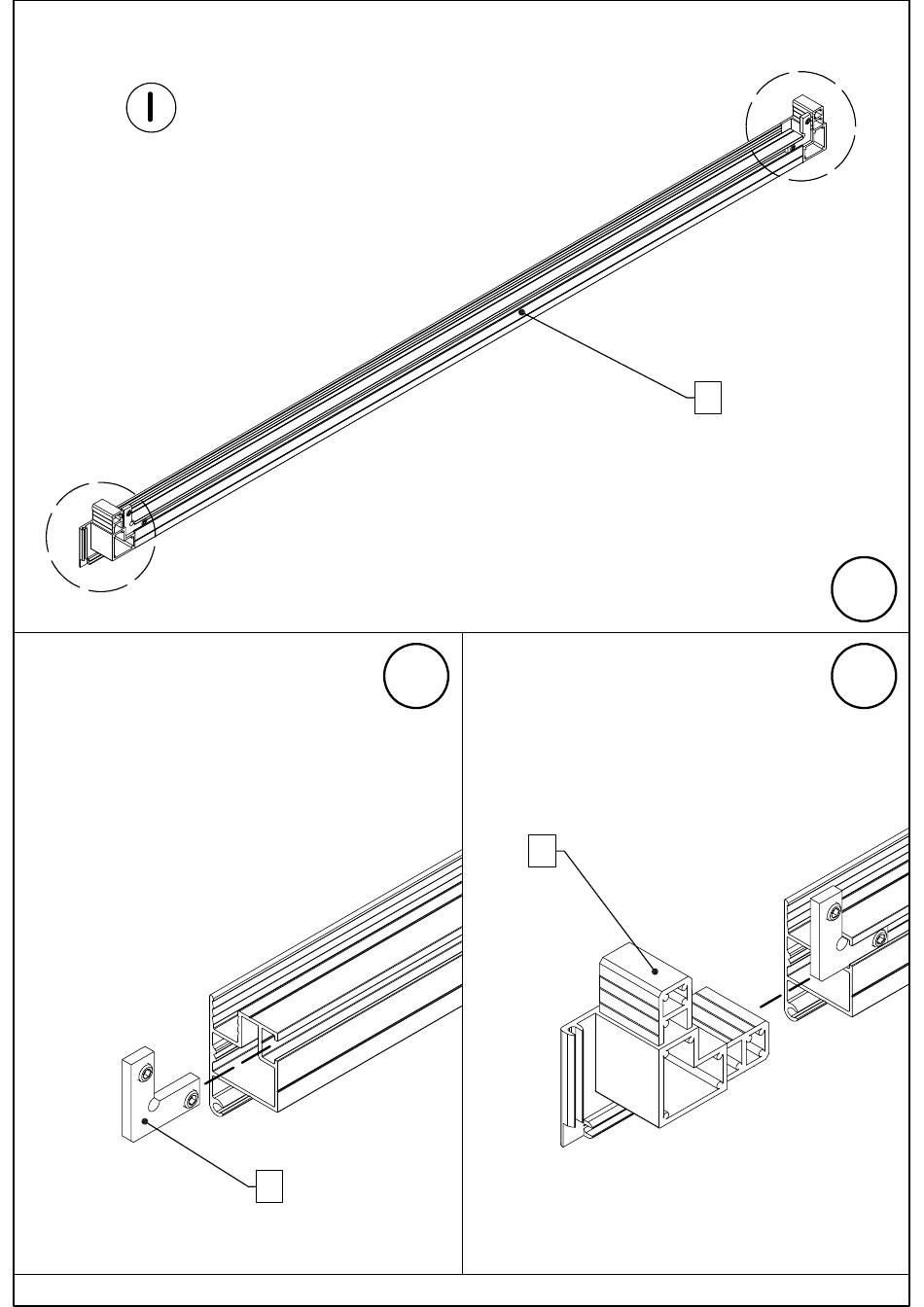 I