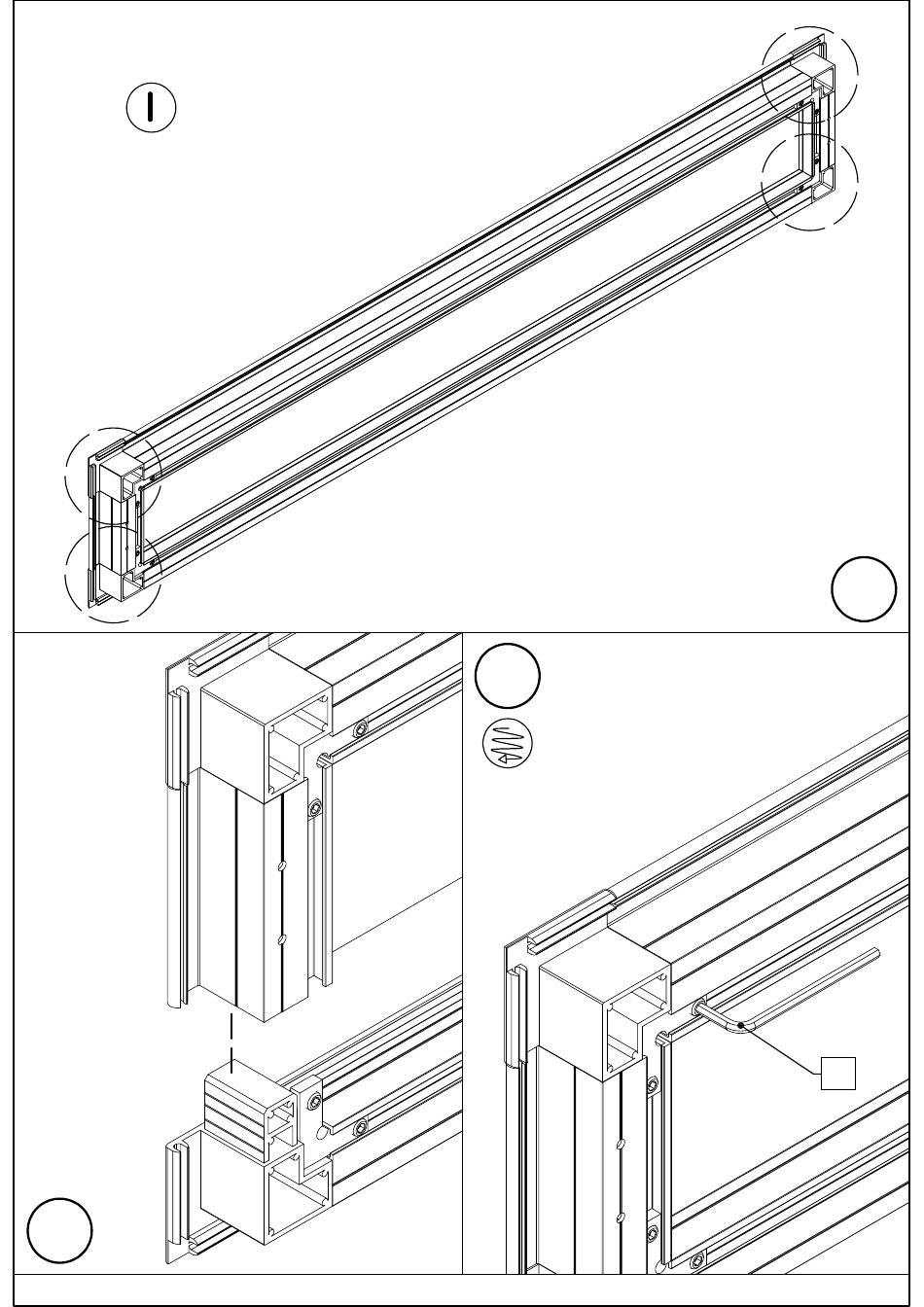 I