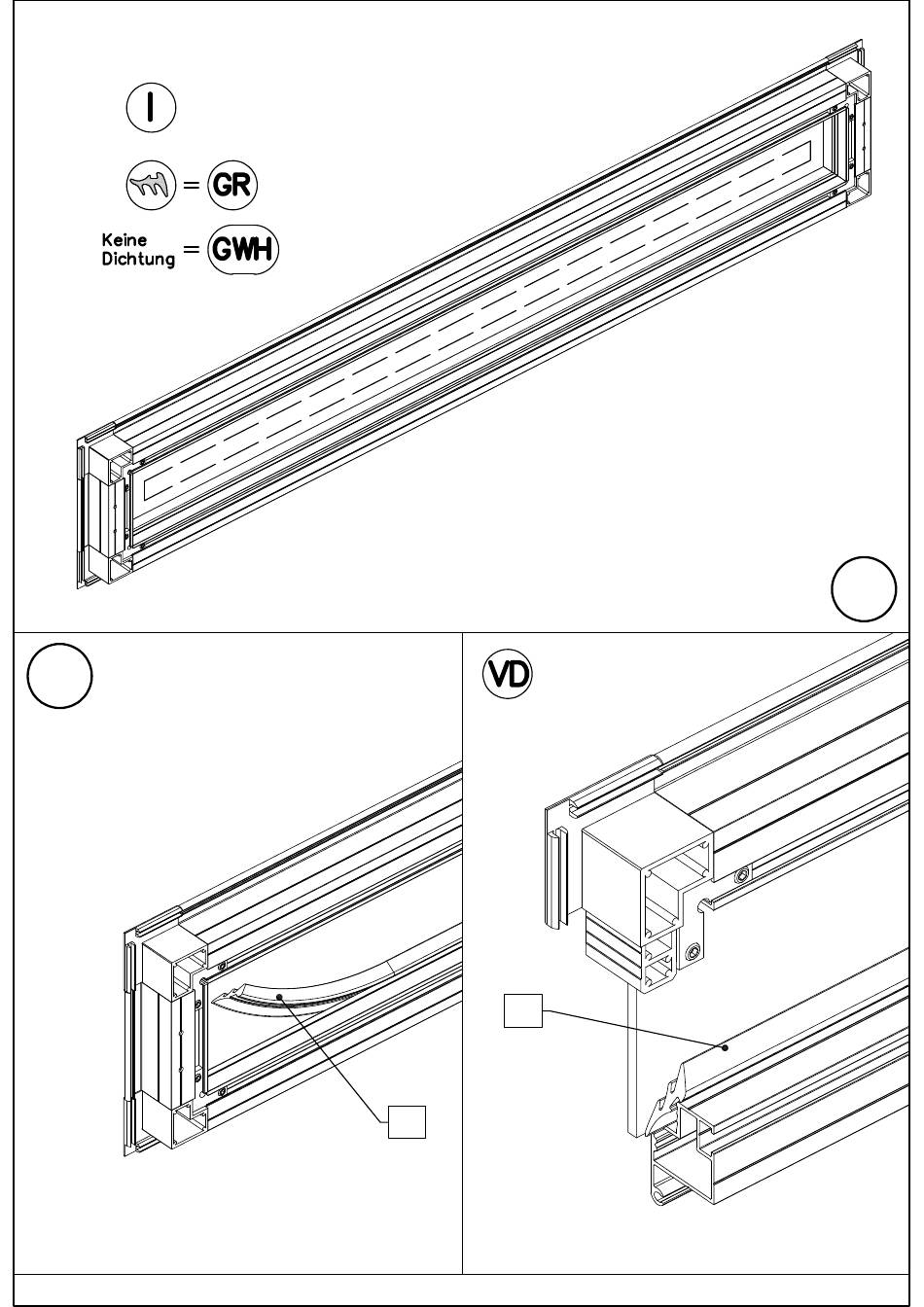 I

= GR

Keine Dichtung = GWH

VD