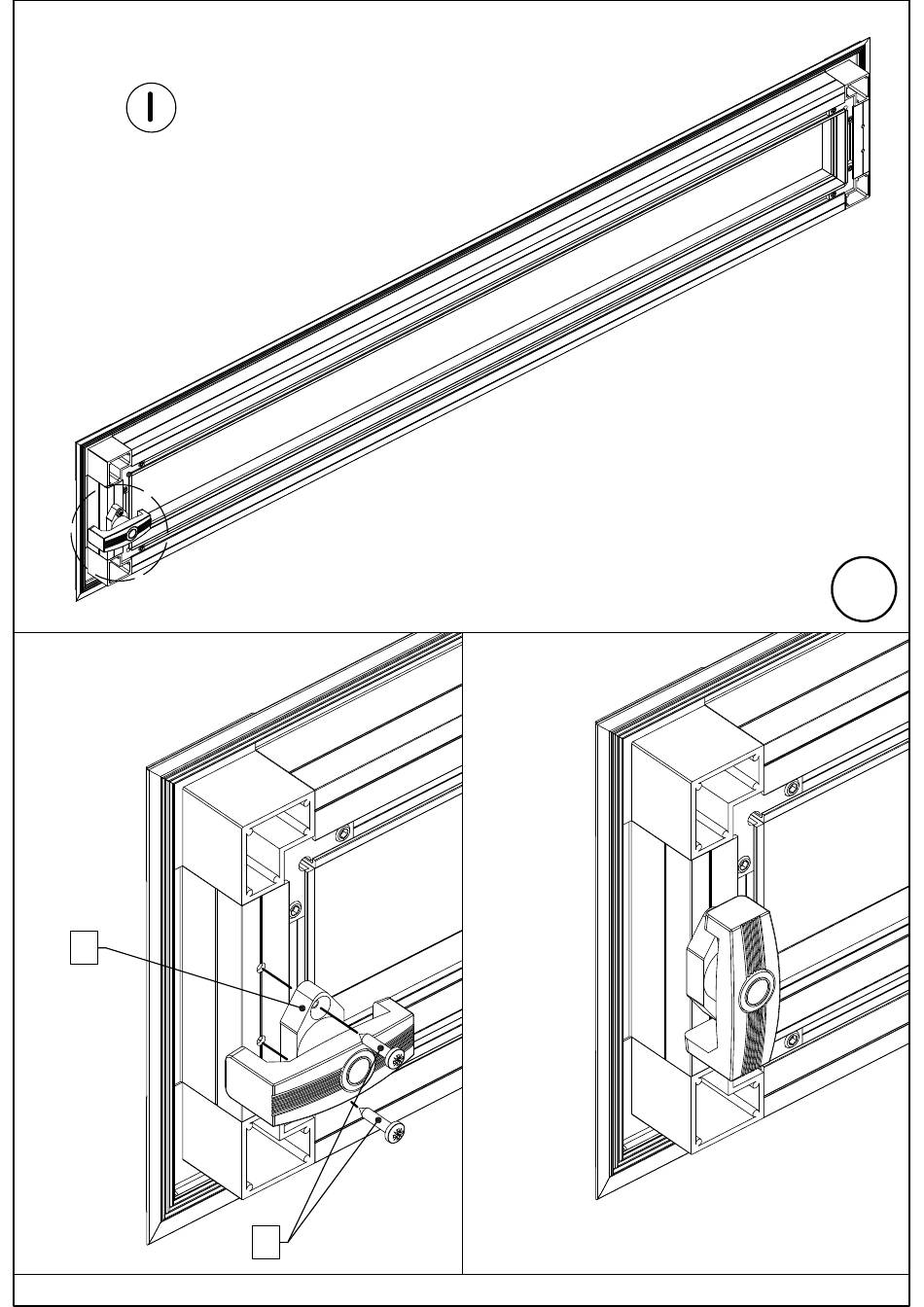 I