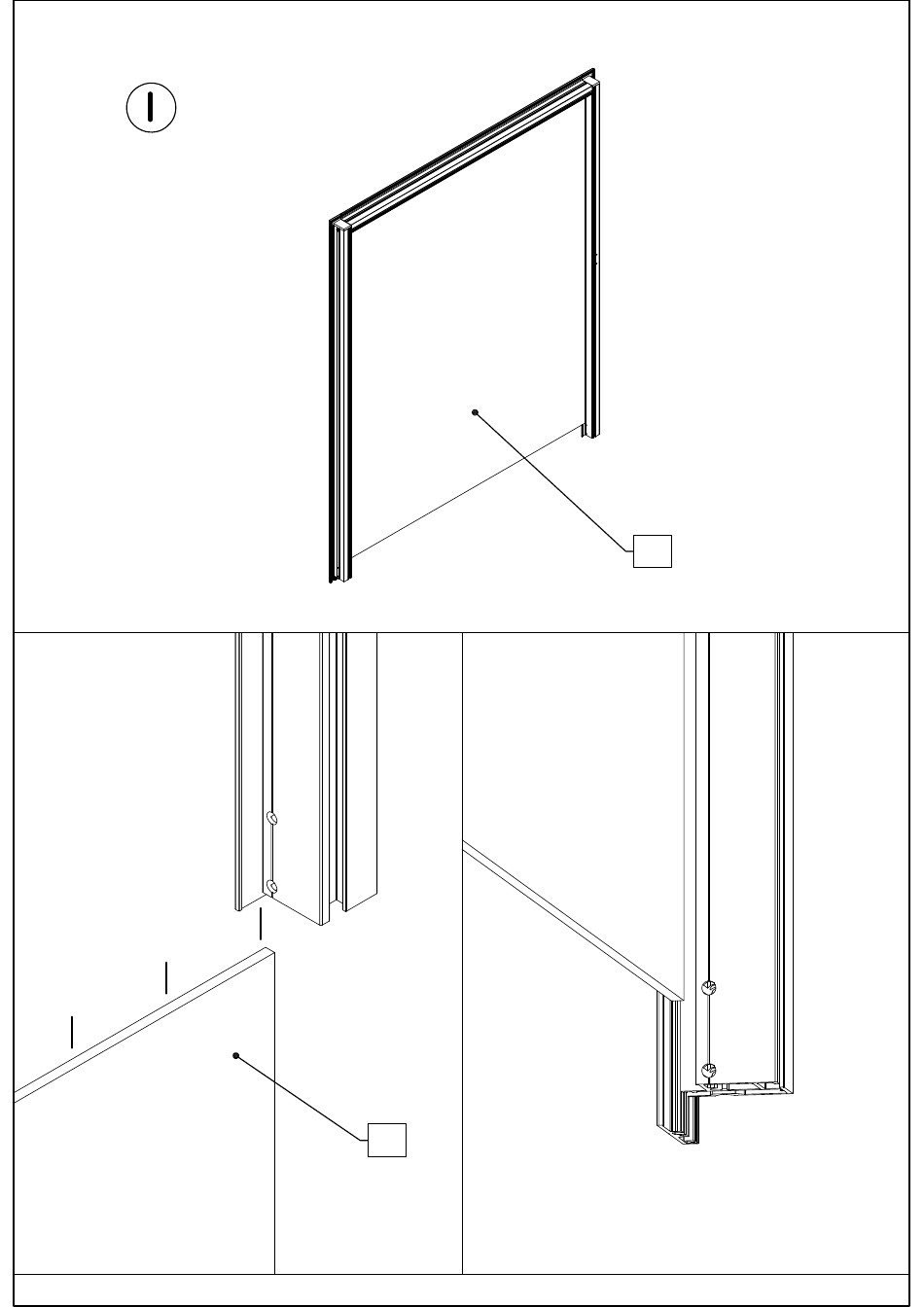 I