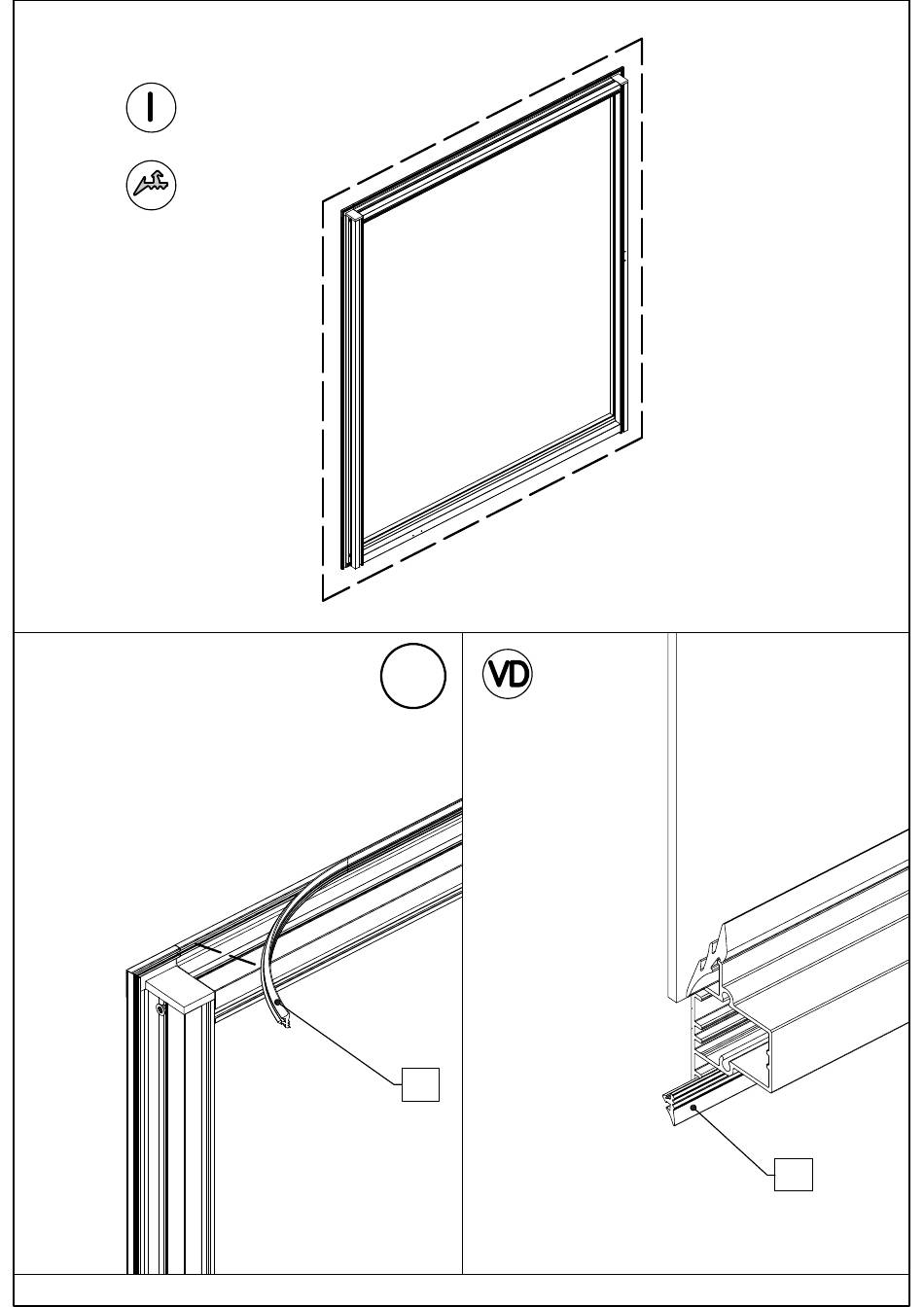 I

VD