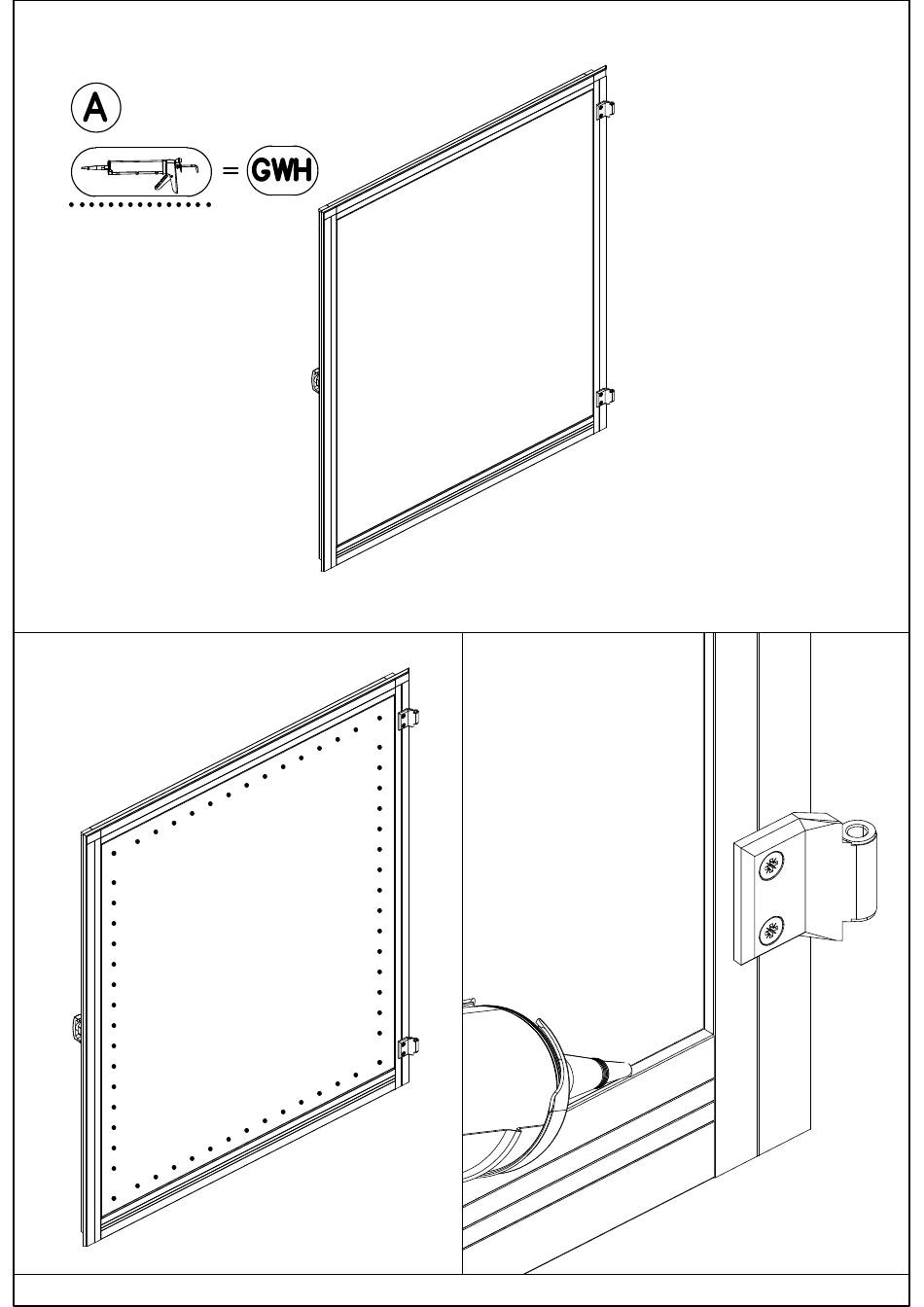 A

= GWH