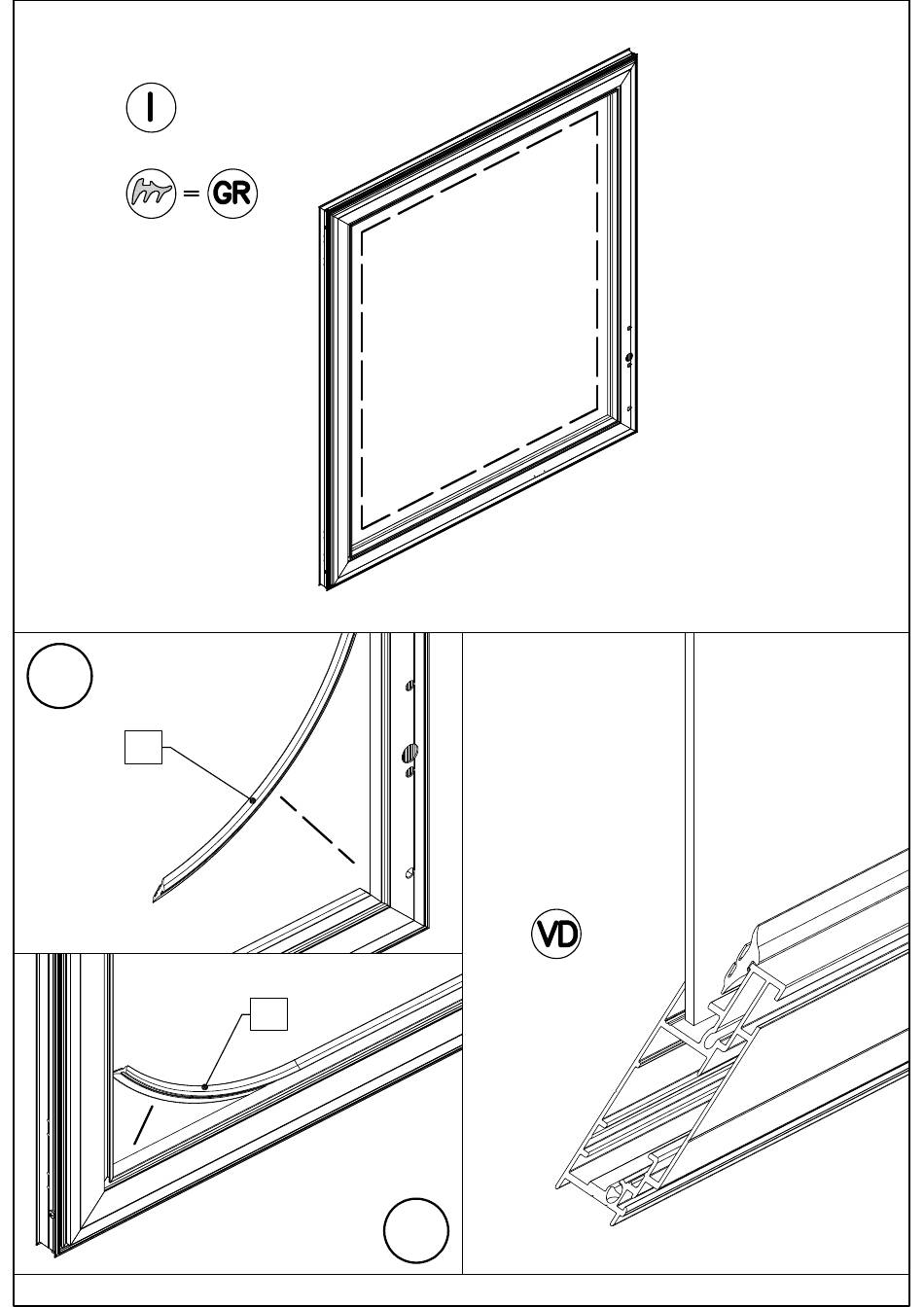 I

= GR

VD