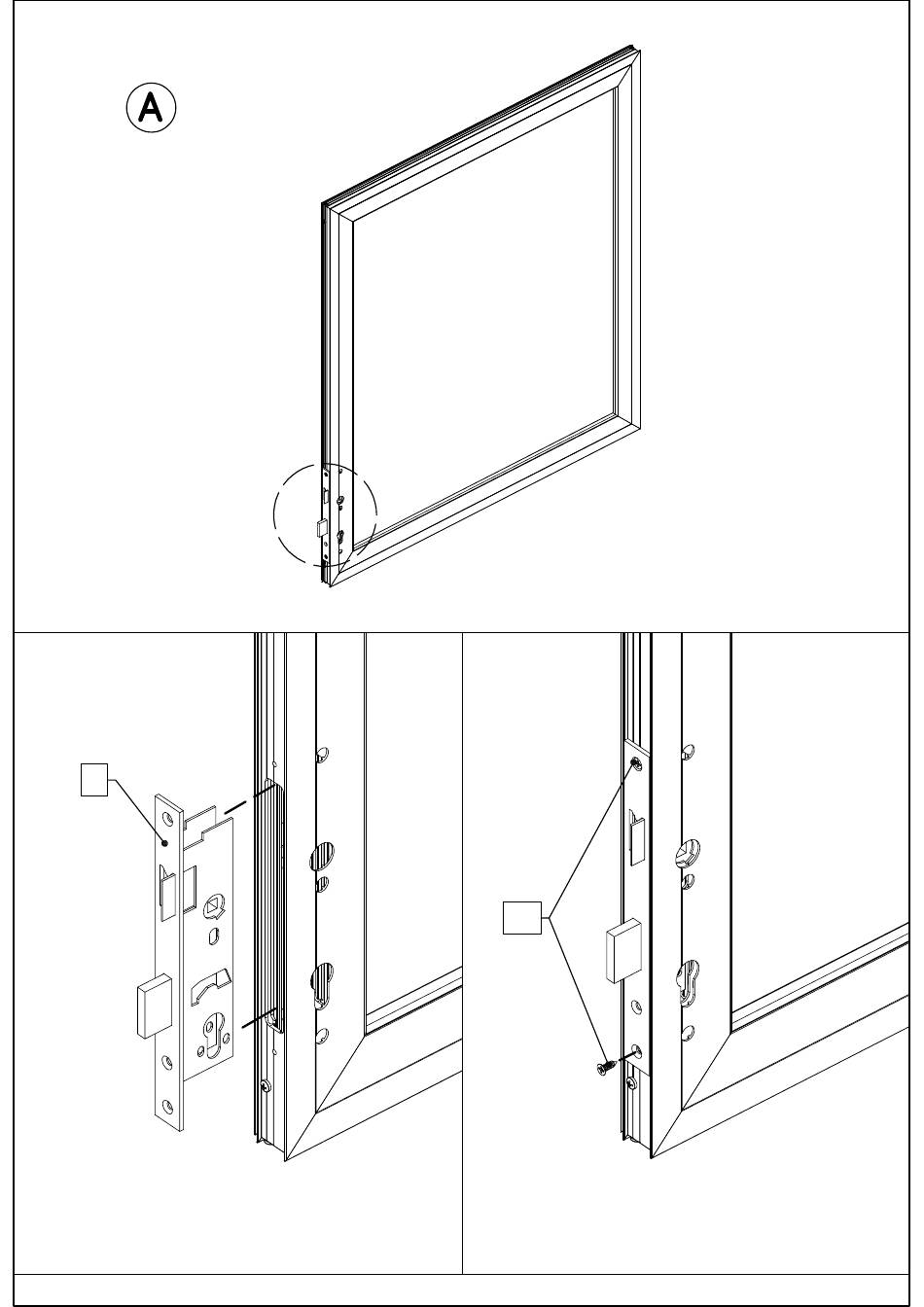 A