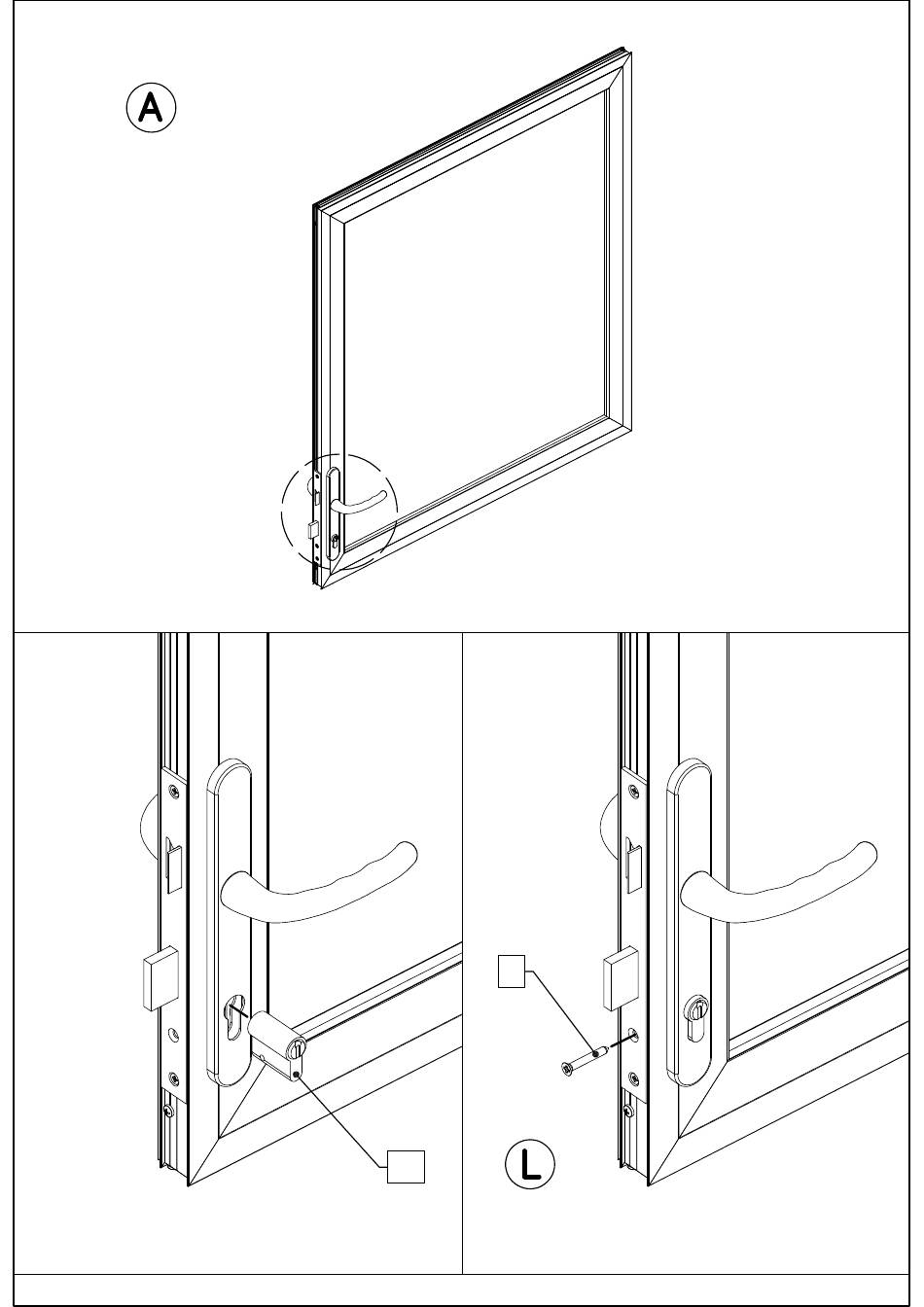 A

L