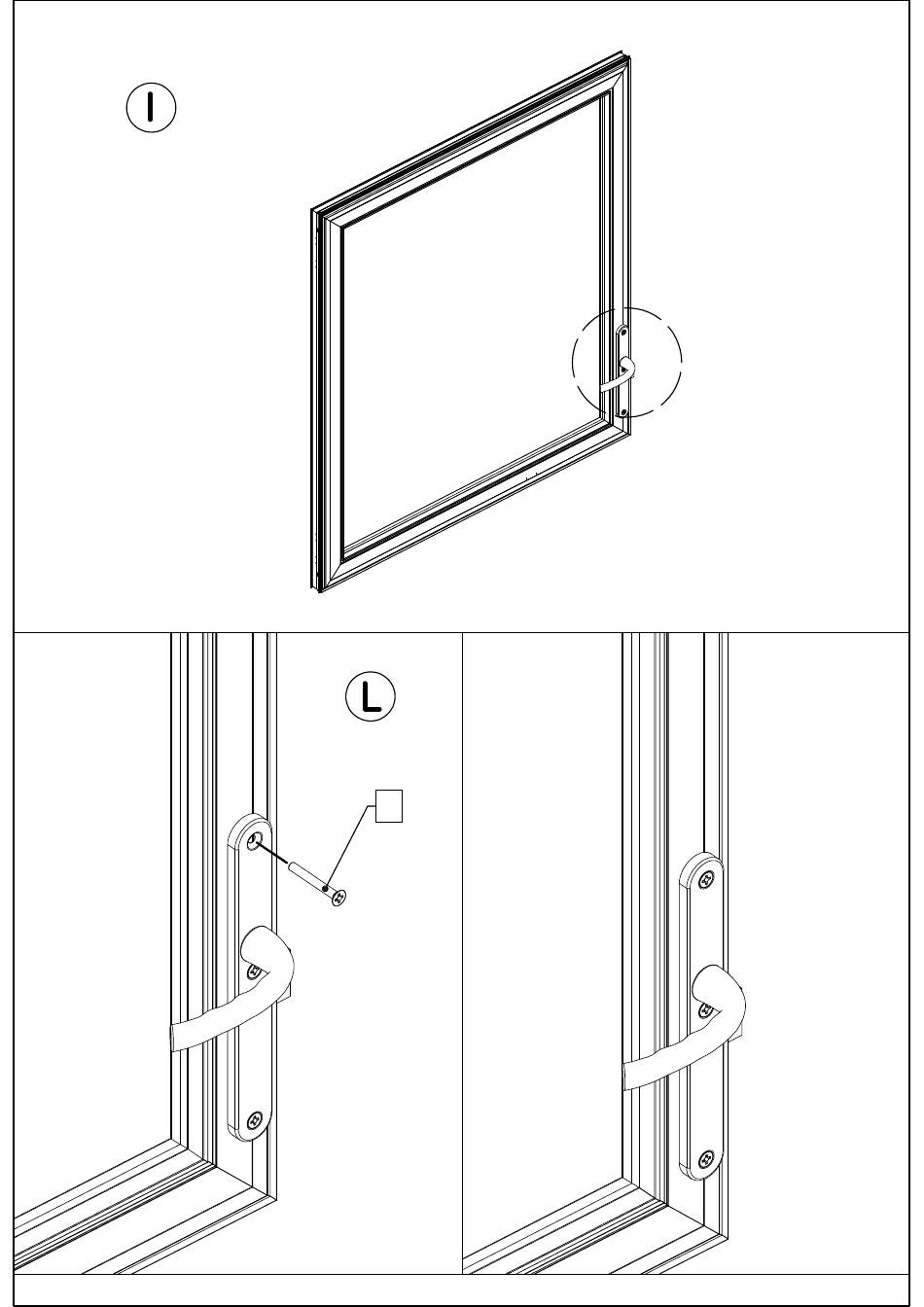 I

L