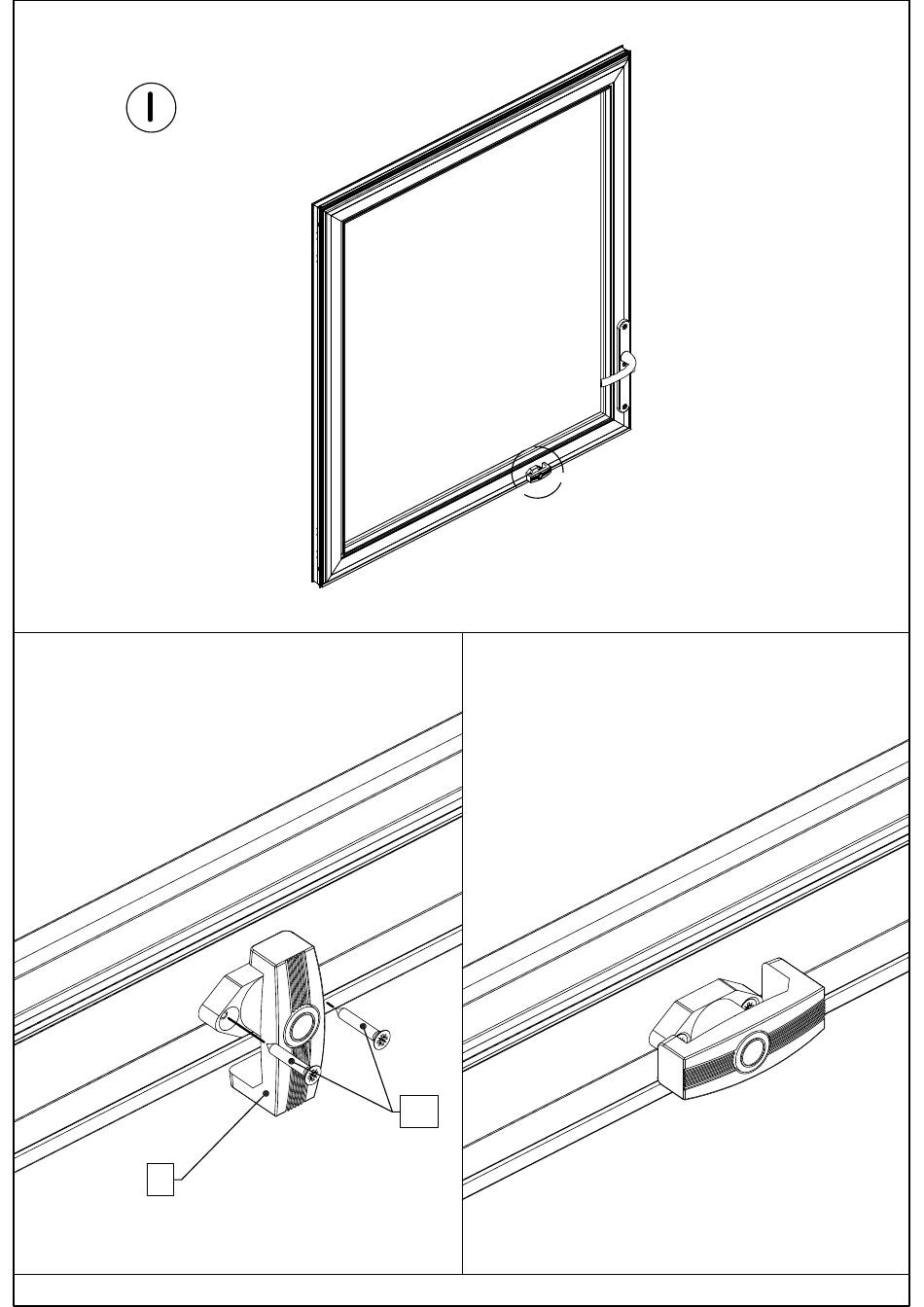 I