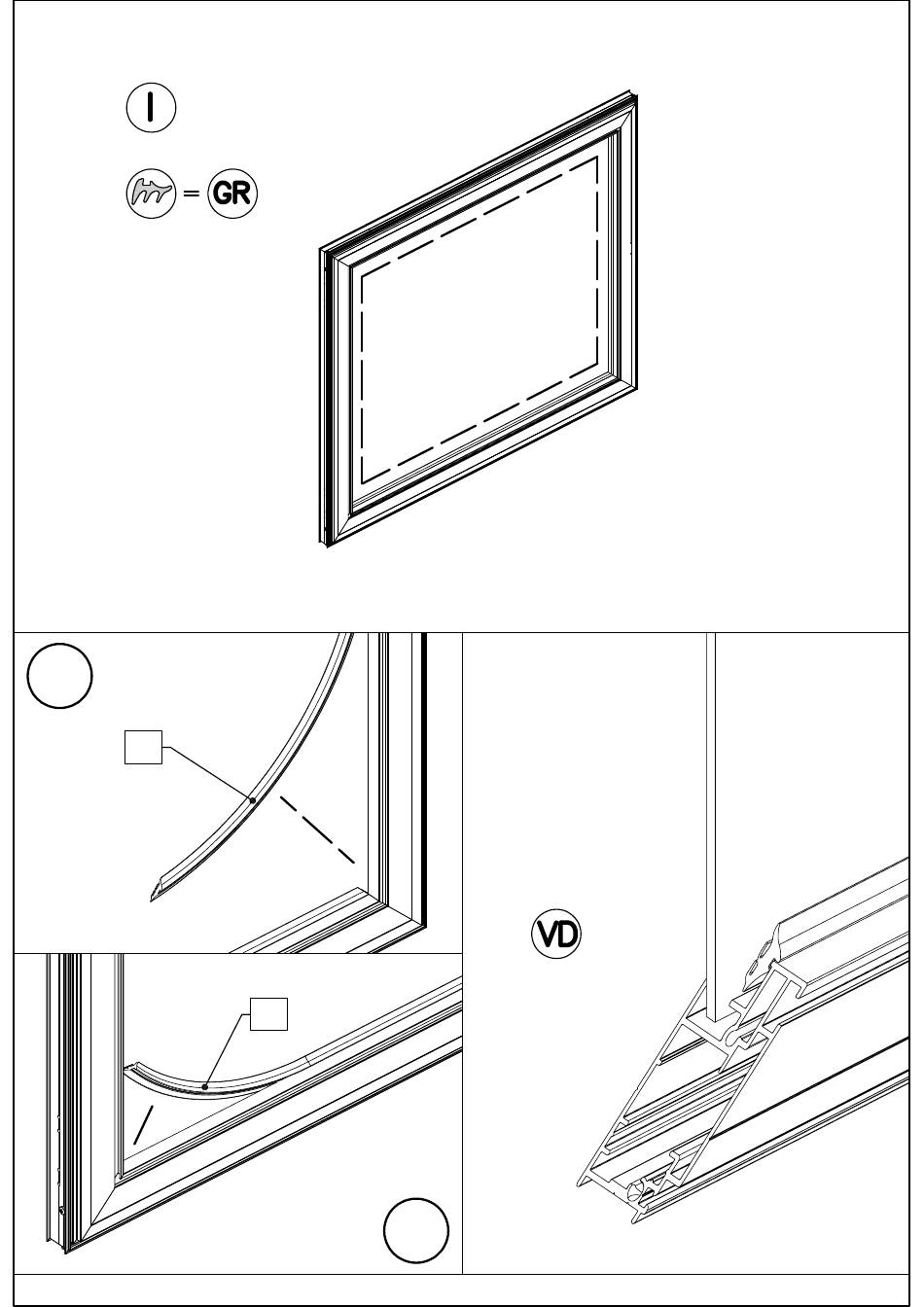 I

= GR

VD