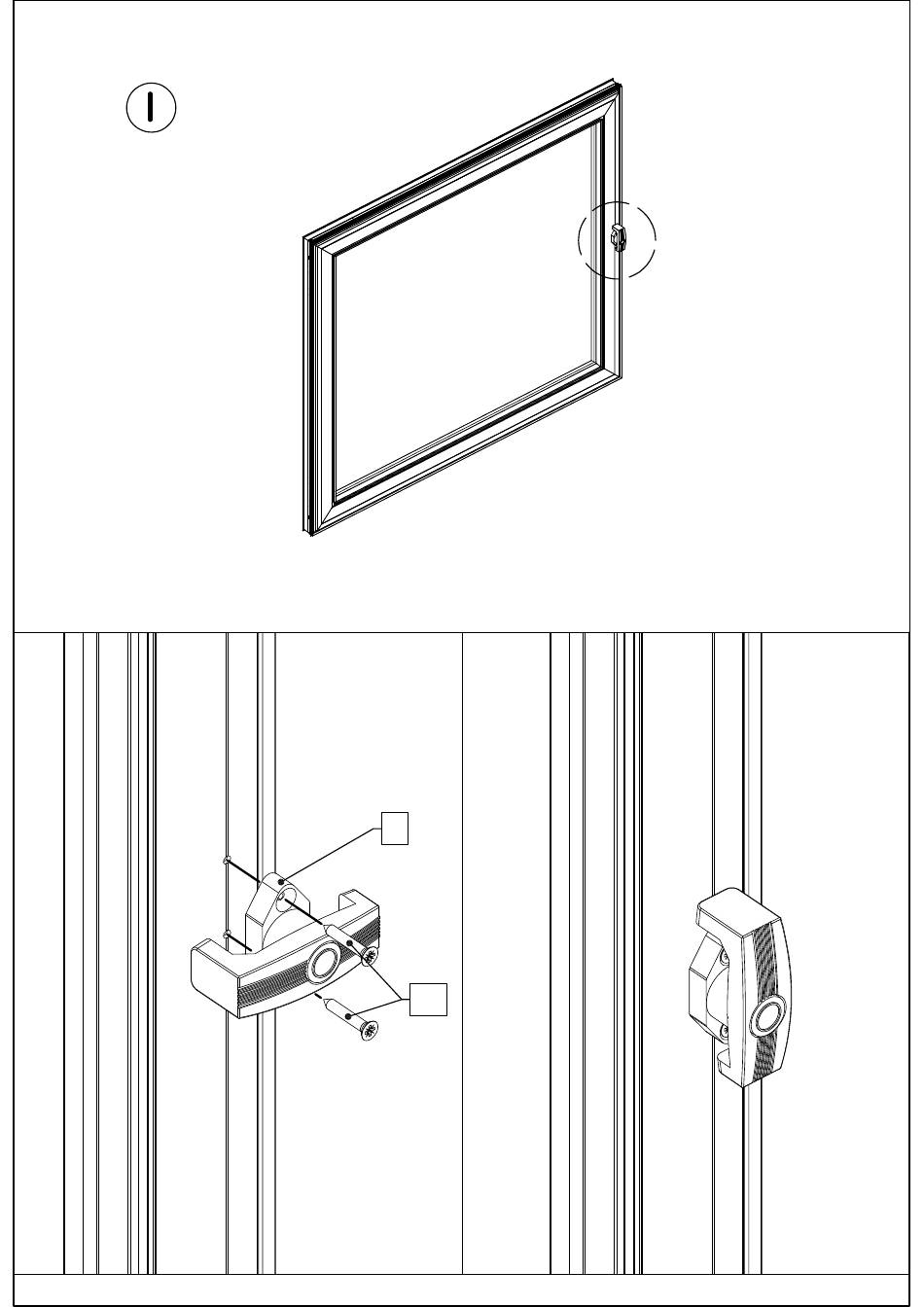 I